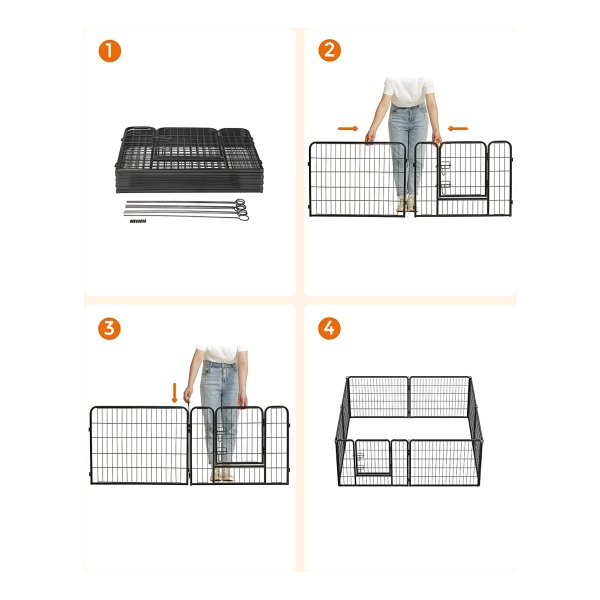 1

2

3

4