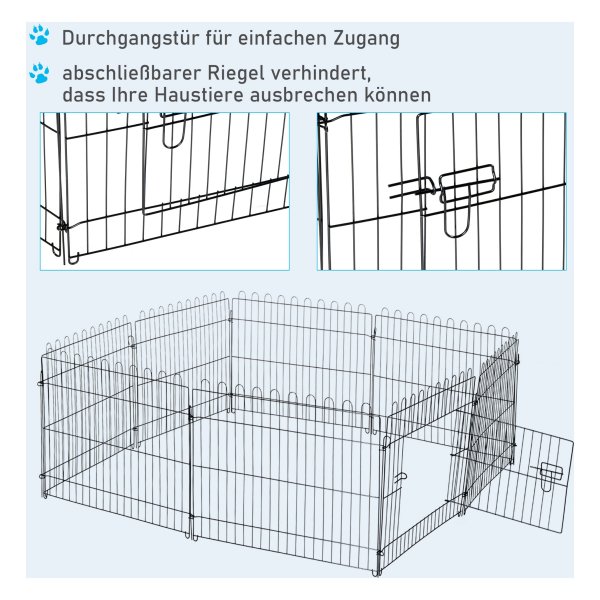 Durchgangstür für einfachen Zugang

abschließbarer Riegel verhindert, dass Ihre Haustiere ausbrechen können