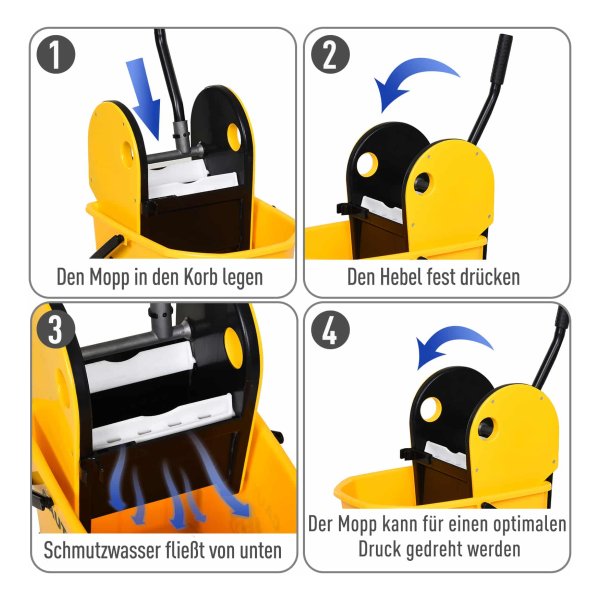 1
Den Mopp in den Korb legen

2
Den Hebel fest drücken

3
Schmutzwasser fließt von unten

4
Der Mopp kann für einen optimalen Druck gedreht werden