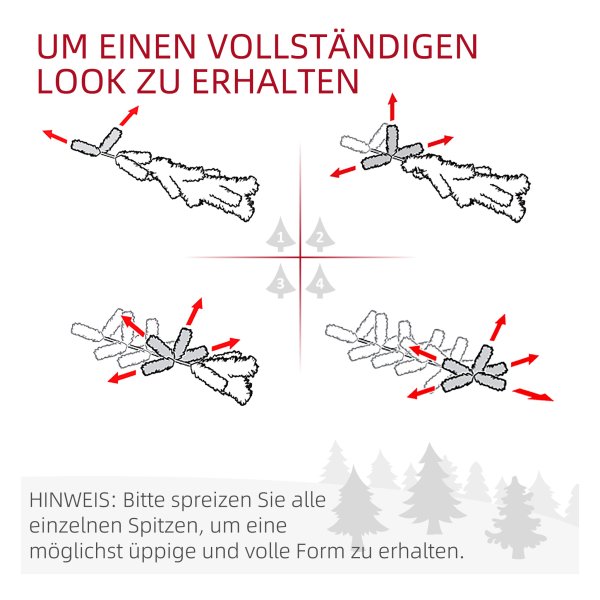 UM EINEN VOLLSTÄNDIGEN LOOK ZU ERHALTEN

1
2
3
4

HINWEIS: Bitte spreizen Sie alle einzelnen Spitzen, um eine möglichst üppige und volle Form zu erhalten.