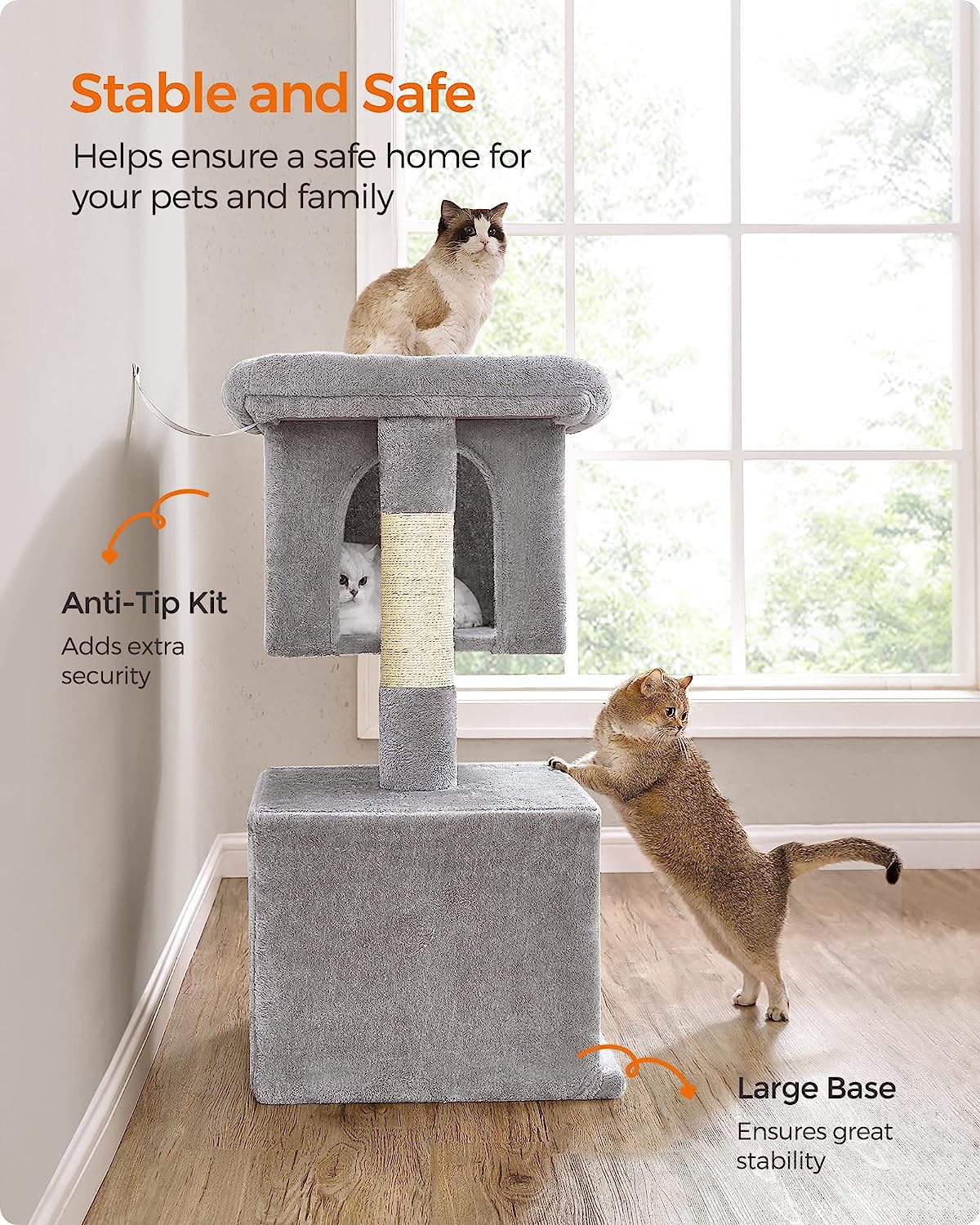 Stable and Safe

Helps ensure a safe home for your pets and family

Anti-Tip Kit

Adds extra security

Large Base

Ensures great stability