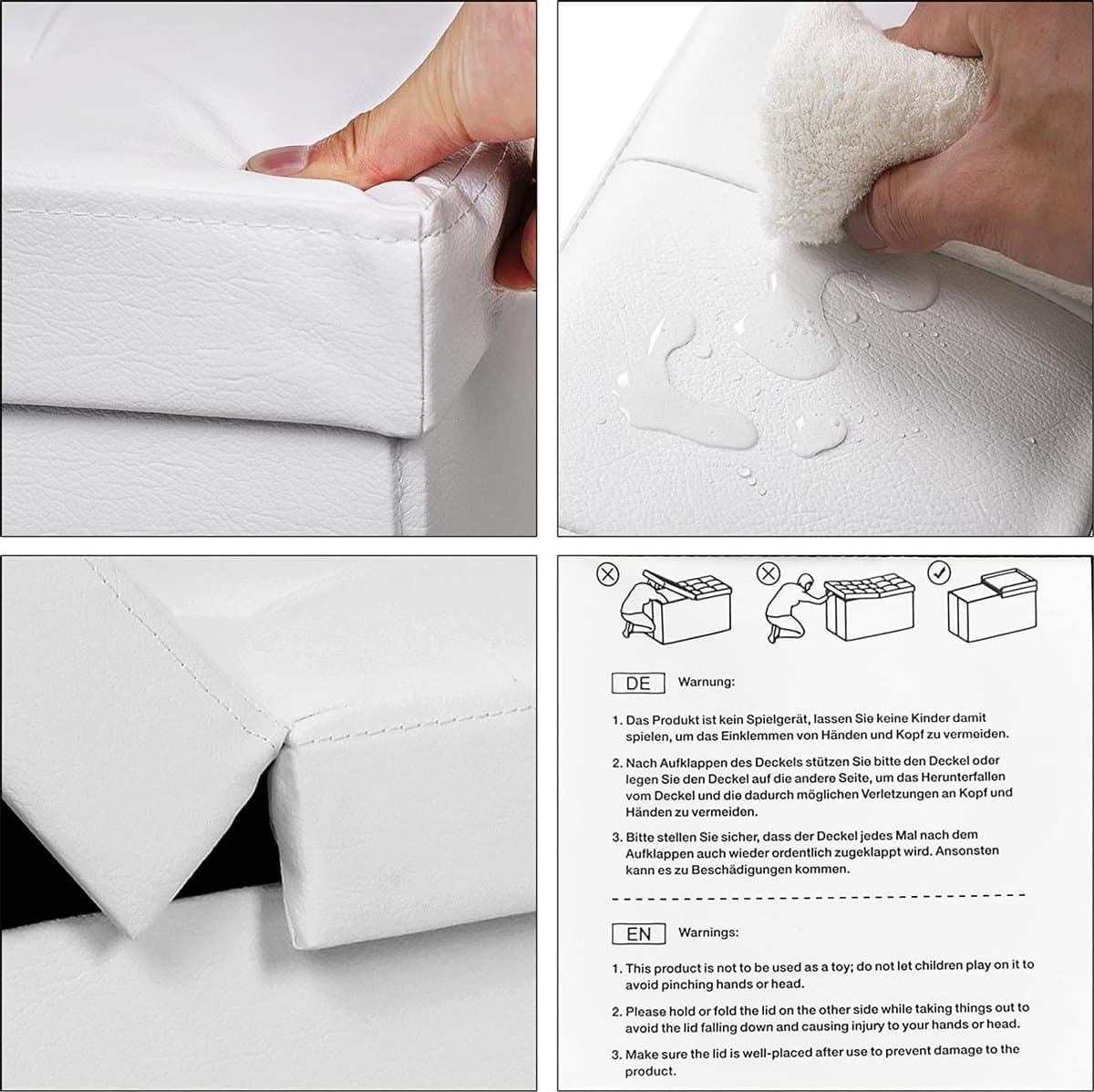 DE Warnung:

1. Das Produkt ist kein Spielgerät, lassen Sie keine Kinder damit spielen, um das Einklemmen von Händen und Kopf zu vermeiden.

2. Nach Aufklappen des Deckels stützen Sie bitte den Deckel oder legen Sie den Deckel auf die andere Seite, um das Herunterfallen vom Deckel und die dadurch möglichen Verletzungen an Kopf und Händen zu vermeiden.

3. Bitte stellen Sie sicher, dass der Deckel jedes Mal nach dem Aufklappen auch wieder ordentlich zugeklappt wird. Ansonsten kann es zu Beschädigungen kommen.

EN Warnings:

1. This product is not to be used as a toy; do not let children play on it to avoid pinching hands or head.

2. Please hold or fold the lid on the other side while taking things out to avoid the lid falling down and causing injury to your hands or head.

3. Make sure the lid is well-placed after use to prevent damage to the product.