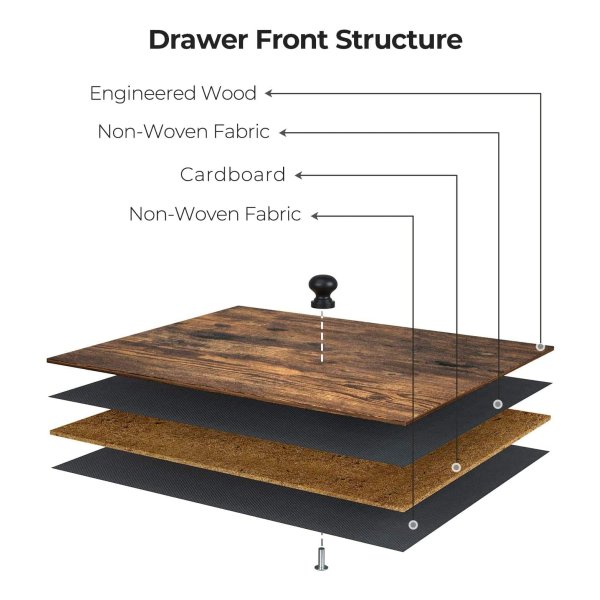 Drawer Front Structure

Engineered Wood

Non-Woven Fabric

Cardboard

Non-Woven Fabric