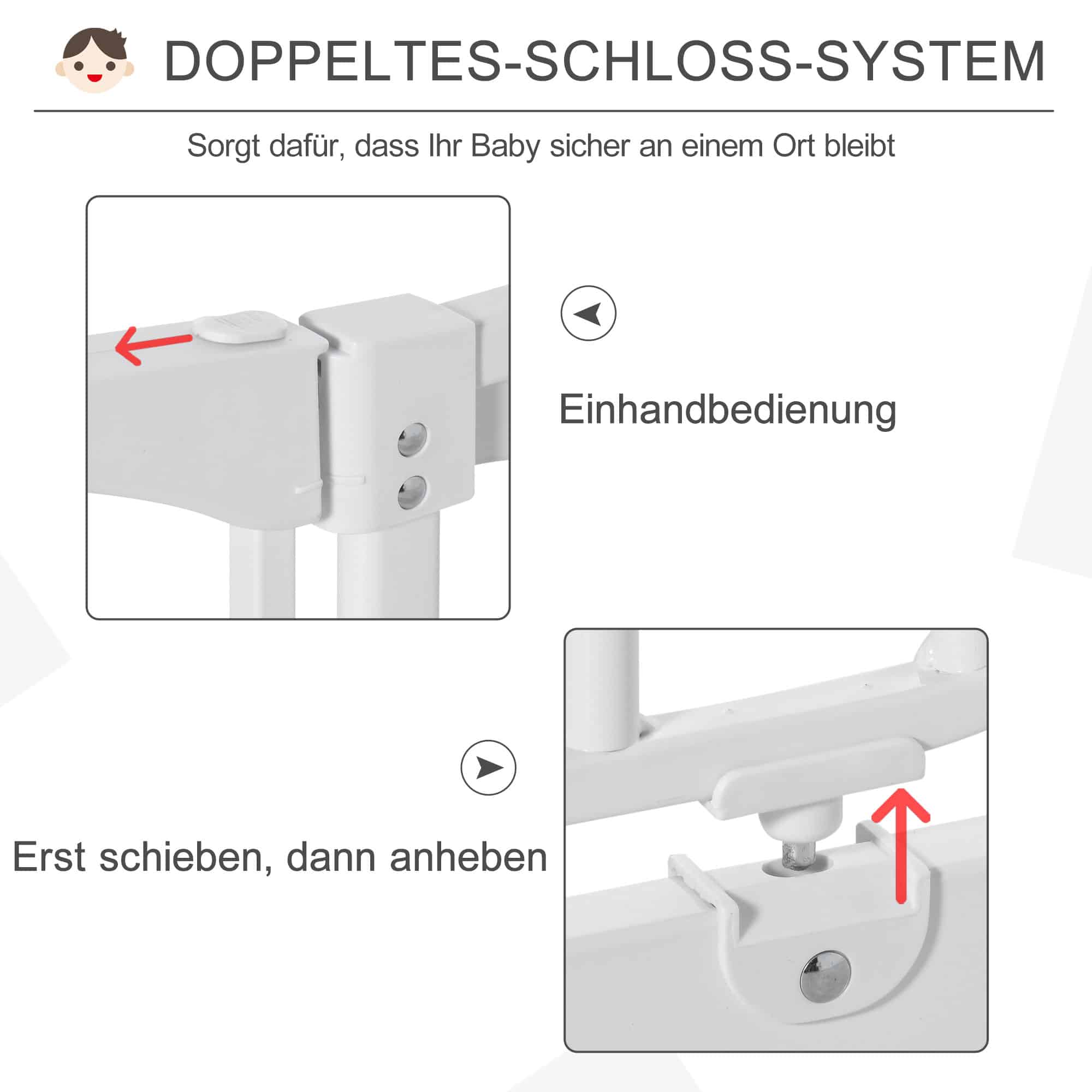 DOPPELTES-SCHLOSS-SYSTEM

Sorgt dafür, dass Ihr Baby sicher an einem Ort bleibt

Einhandbedienung

Erst schieben, dann anheben