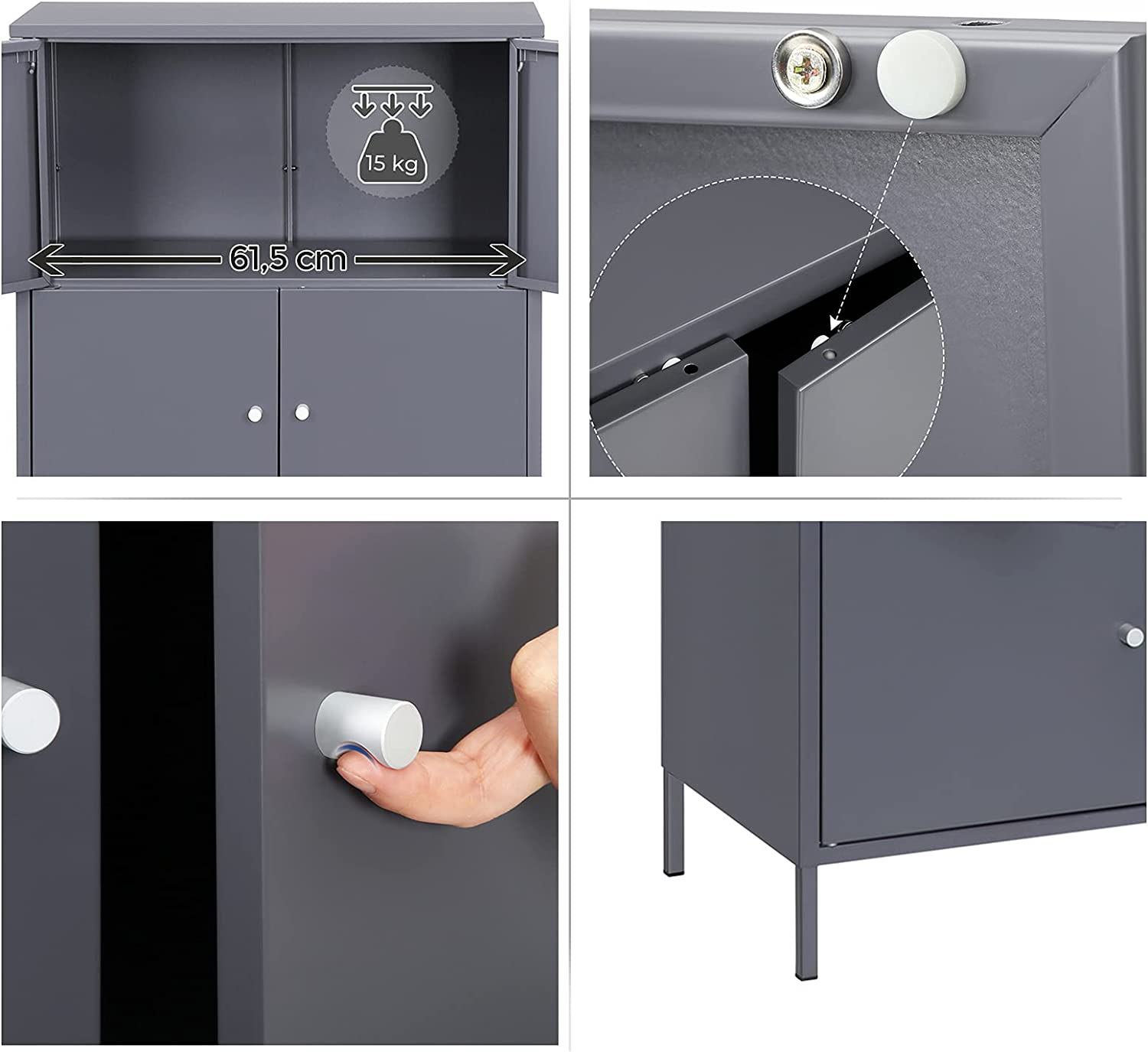 15 kg

61,5 cm