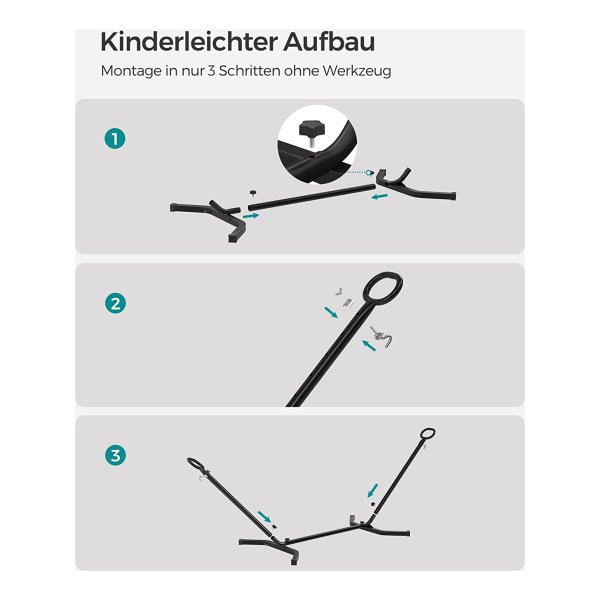 Kinderleichter Aufbau

Montage in nur 3 Schritten ohne Werkzeug

1

2

3