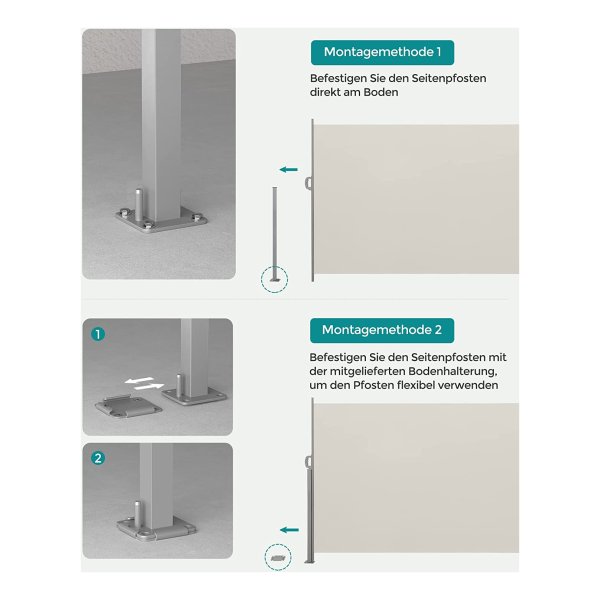 Montagemethode 1

Befestigen Sie den Seitenpfosten direkt am Boden

1

2

Montagemethode 2

Befestigen Sie den Seitenpfosten mit der mitgelieferten Bodenhalterung, um den Pfosten flexibel verwenden