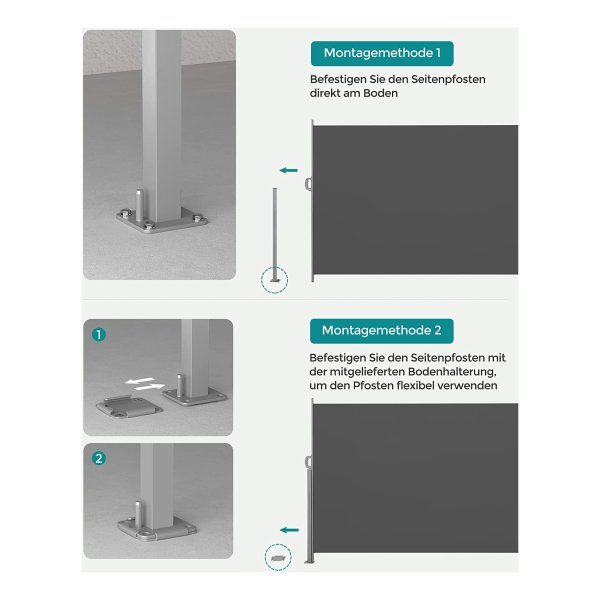 Montagemethode 1

Befestigen Sie den Seitenpfosten direkt am Boden

1

2

Montagemethode 2

Befestigen Sie den Seitenpfosten mit der mitgelieferten Bodenhalterung, um den Pfosten flexibel verwenden