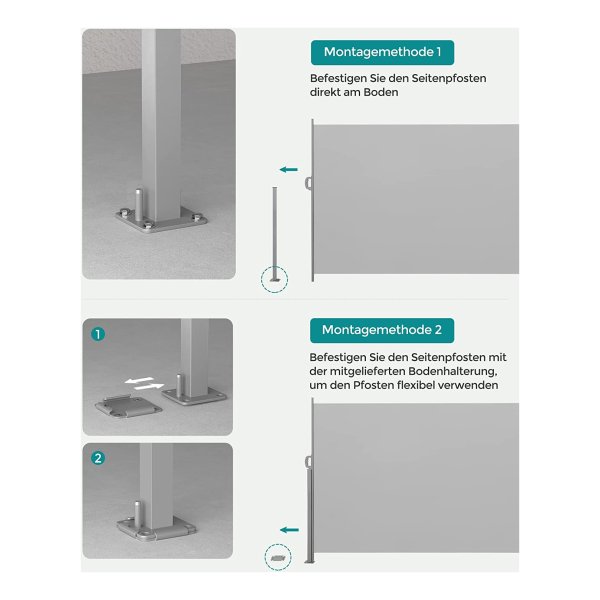 Montagemethode 1

Befestigen Sie den Seitenpfosten direkt am Boden

1

2

Montagemethode 2

Befestigen Sie den Seitenpfosten mit der mitgelieferten Bodenhalterung, um den Pfosten flexibel verwenden