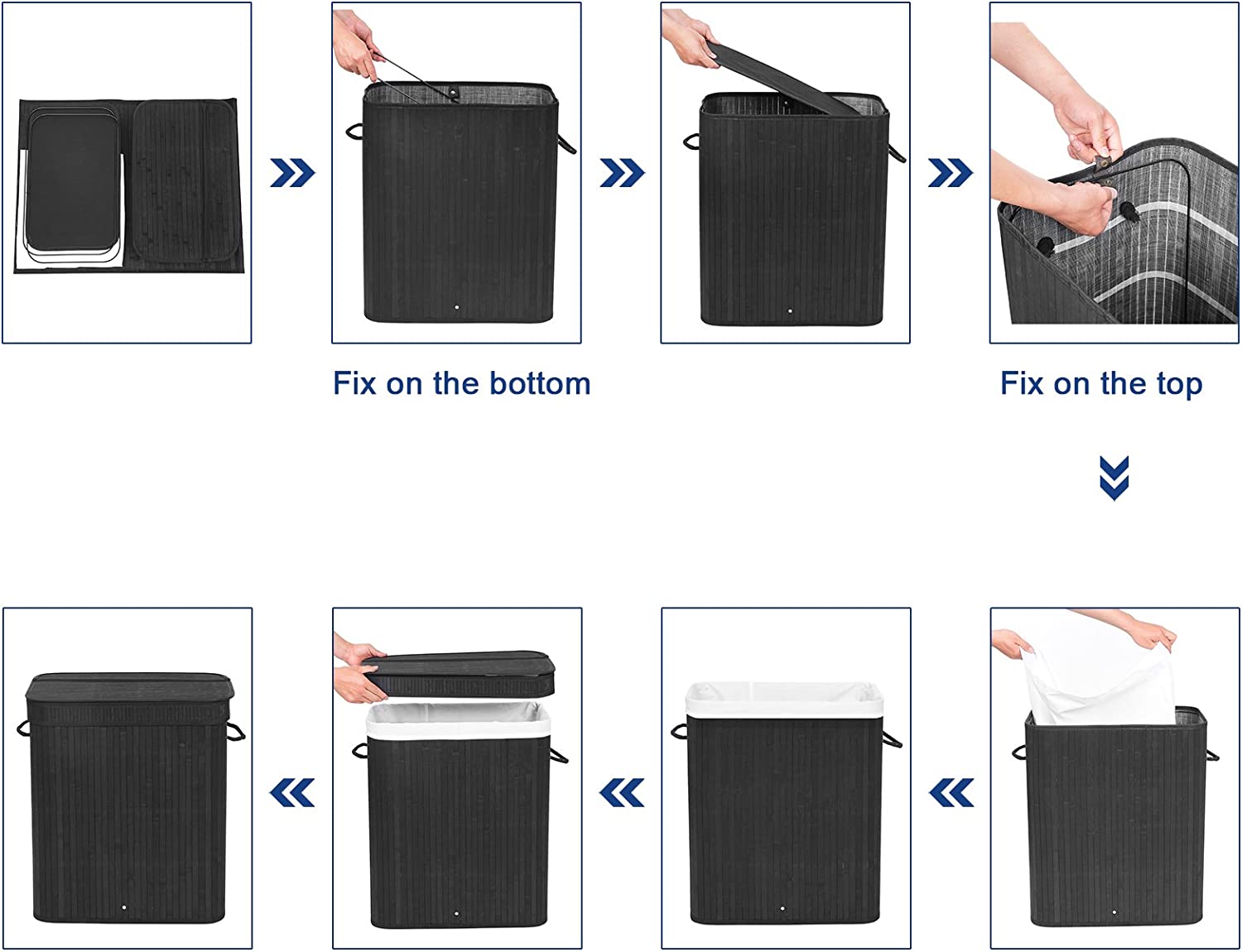 Fix on the bottom

Fix on the top