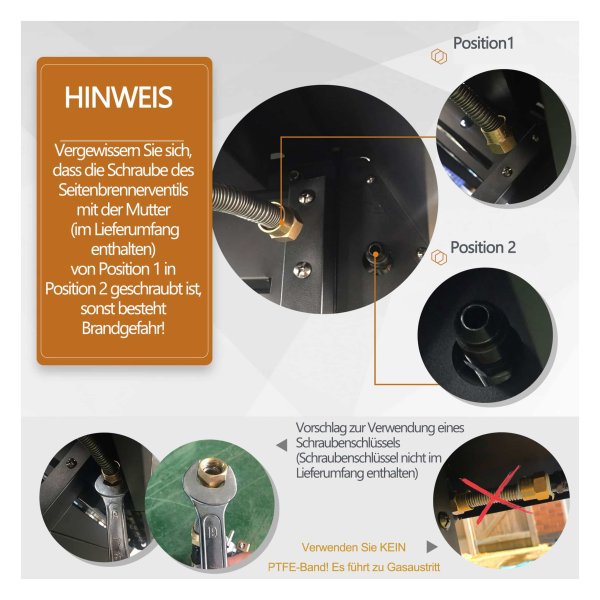 HINWEIS

Vergewissern Sie sich, dass die Schraube des Seitenbrennerventils mit der Mutter (im Lieferumfang enthalten) von Position 1 in Position 2 geschraubt ist, sonst besteht Brandgefahr!

Position1

Position 2

Vorschlag zur Verwendung eines Schraubenschlüssels (Schraubenschlüssel nicht im Lieferumfang enthalten)

19

Verwenden Sie KEIN PTFE-Band! Es führt zu Gasaustritt