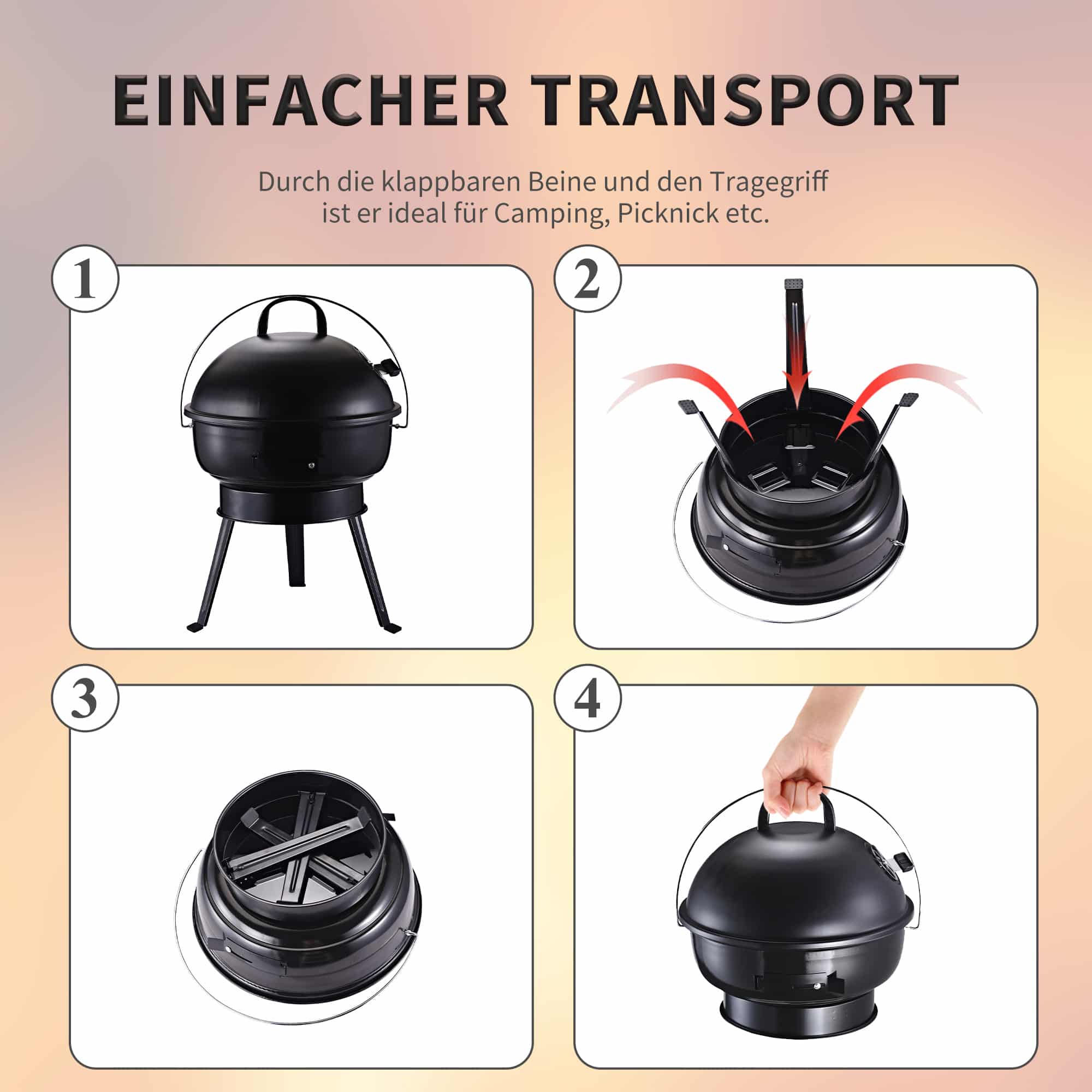 EINFACHER TRANSPORT

Durch die klappbaren Beine und den Tragegriff ist er ideal für Camping, Picknick etc.

1

2

3

4