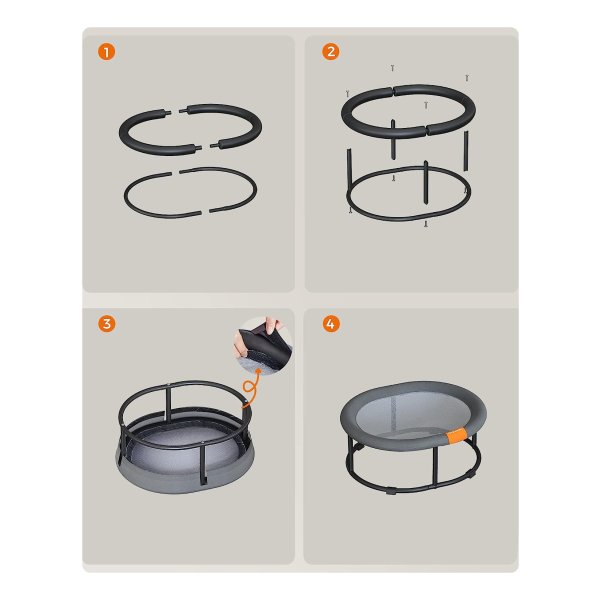 1

2

3

4