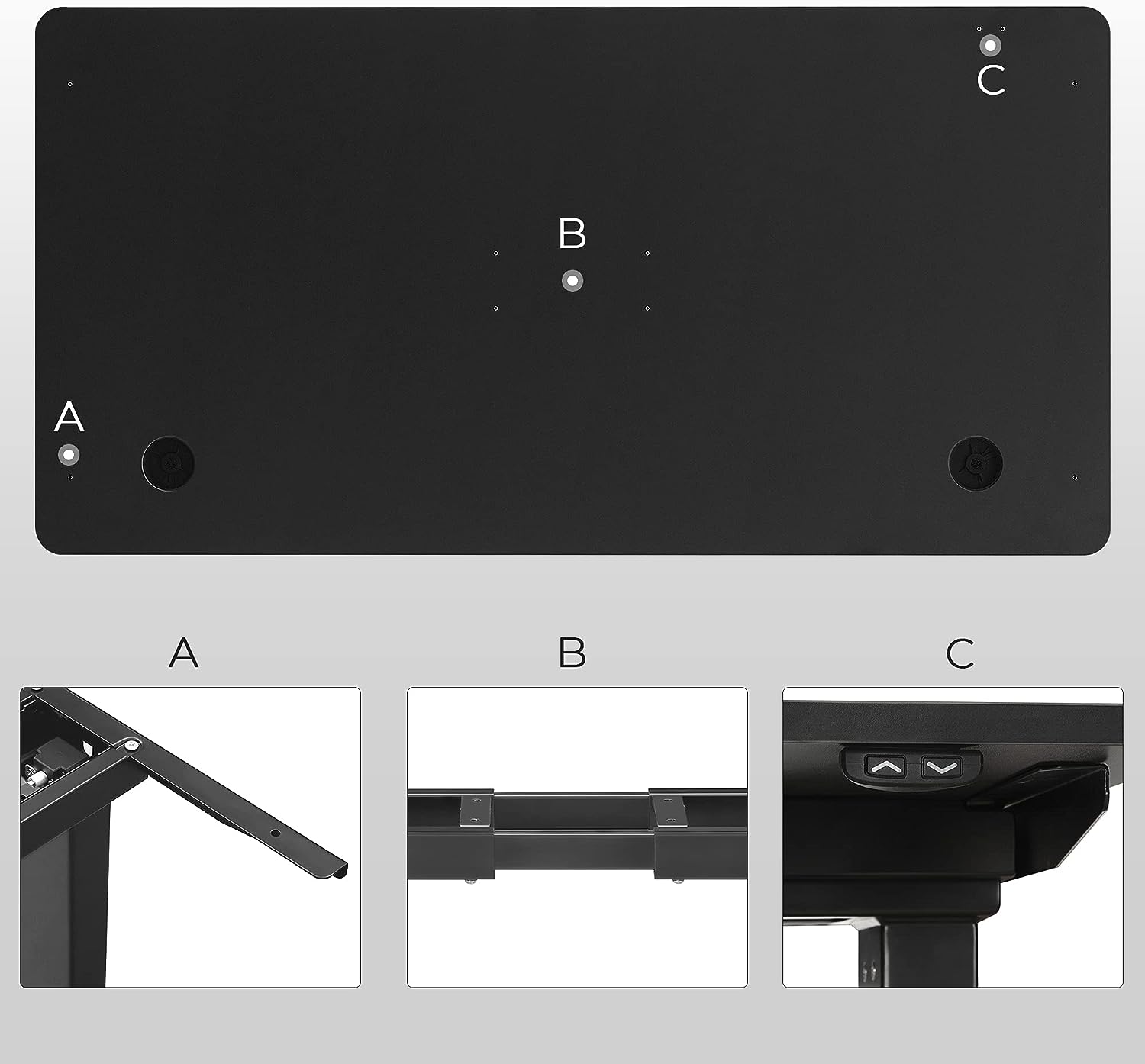 C

B

A

A

B

C