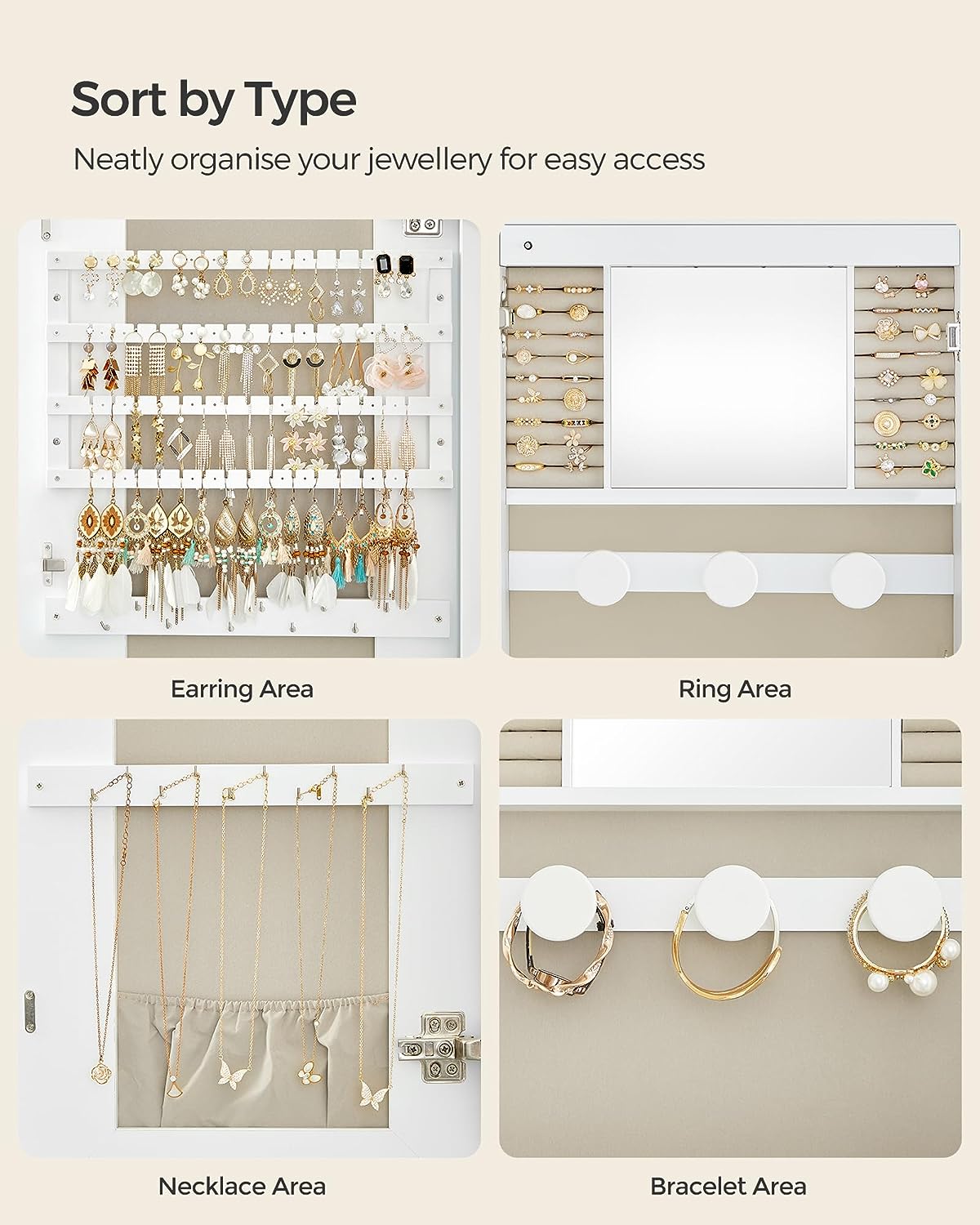 Sort by Type

Neatly organise your jewellery for easy access

Earring Area

Ring Area

Necklace Area

Bracelet Area