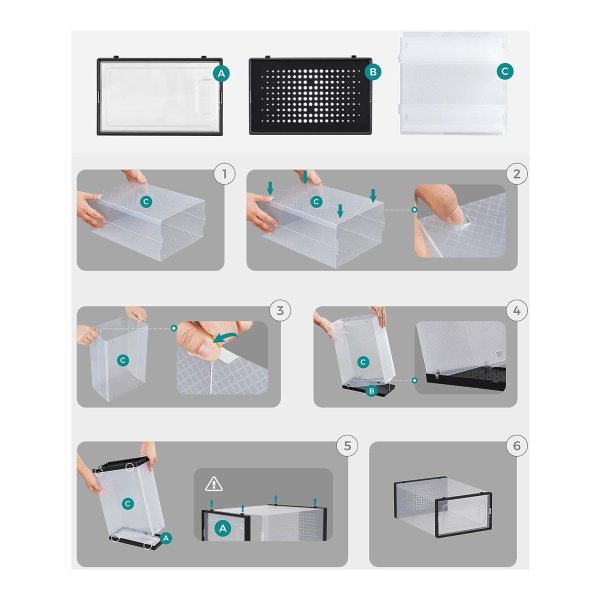 A
B
C
1
C
2
C
3
C
4
C
B
5
C
A
A
6