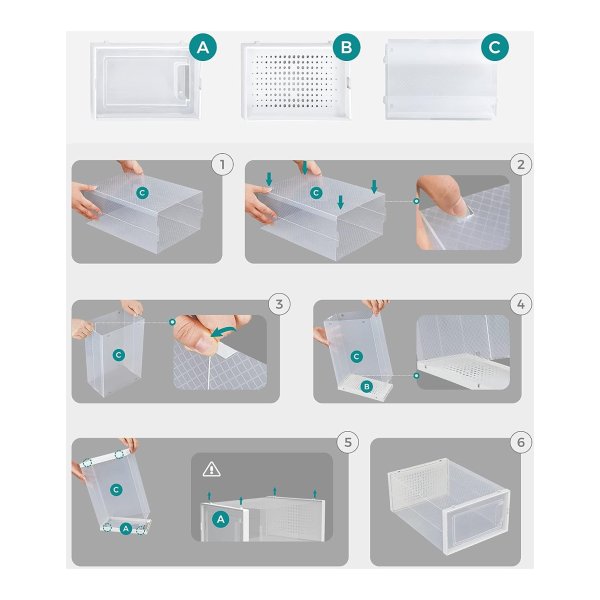 A
B
C

1
C

2
C

3
C

4
C
B

5
C
A
A

6