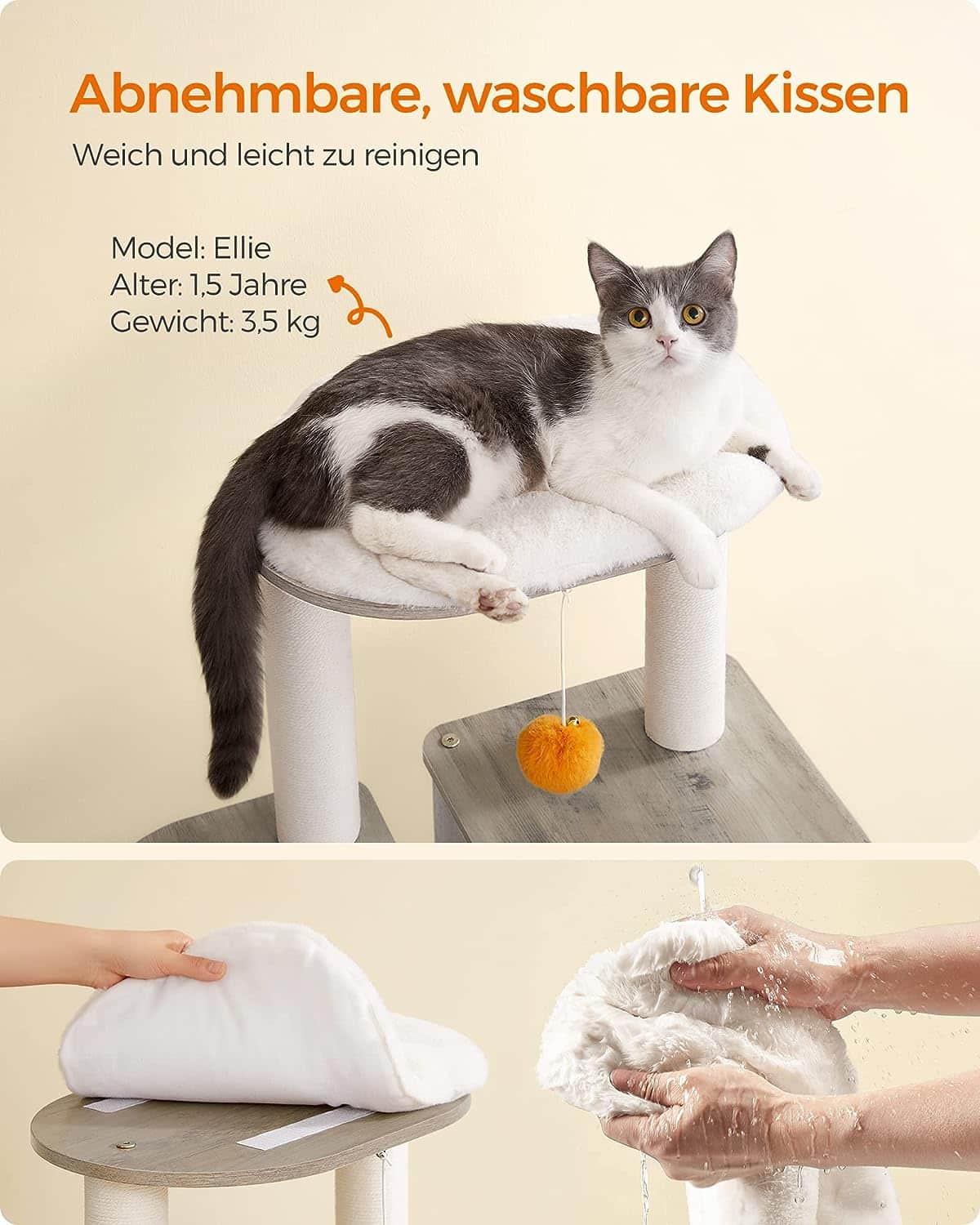 Abnehmbare, waschbare Kissen

Weich und leicht zu reinigen

Model: Ellie
Alter: 1,5 Jahre
Gewicht: 3,5 kg