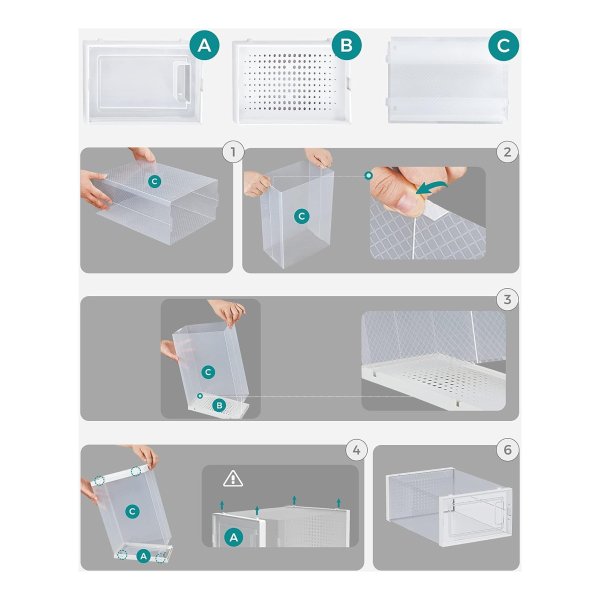 A
B
C
1
C
2
C
3
C
B
4
C
A
A
6