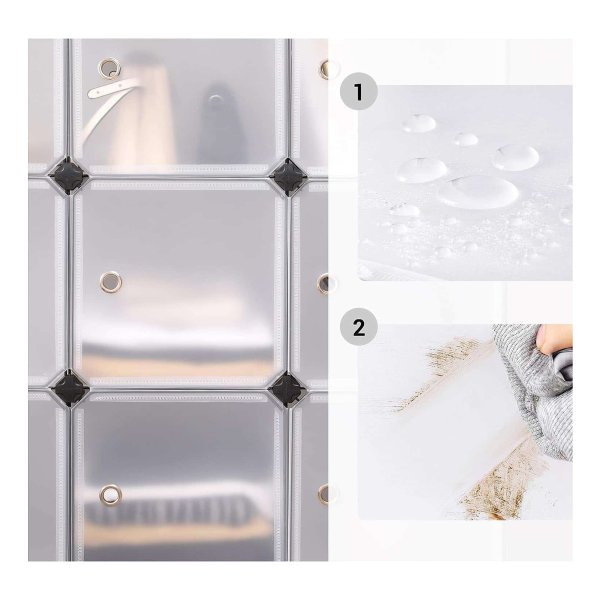 1

2