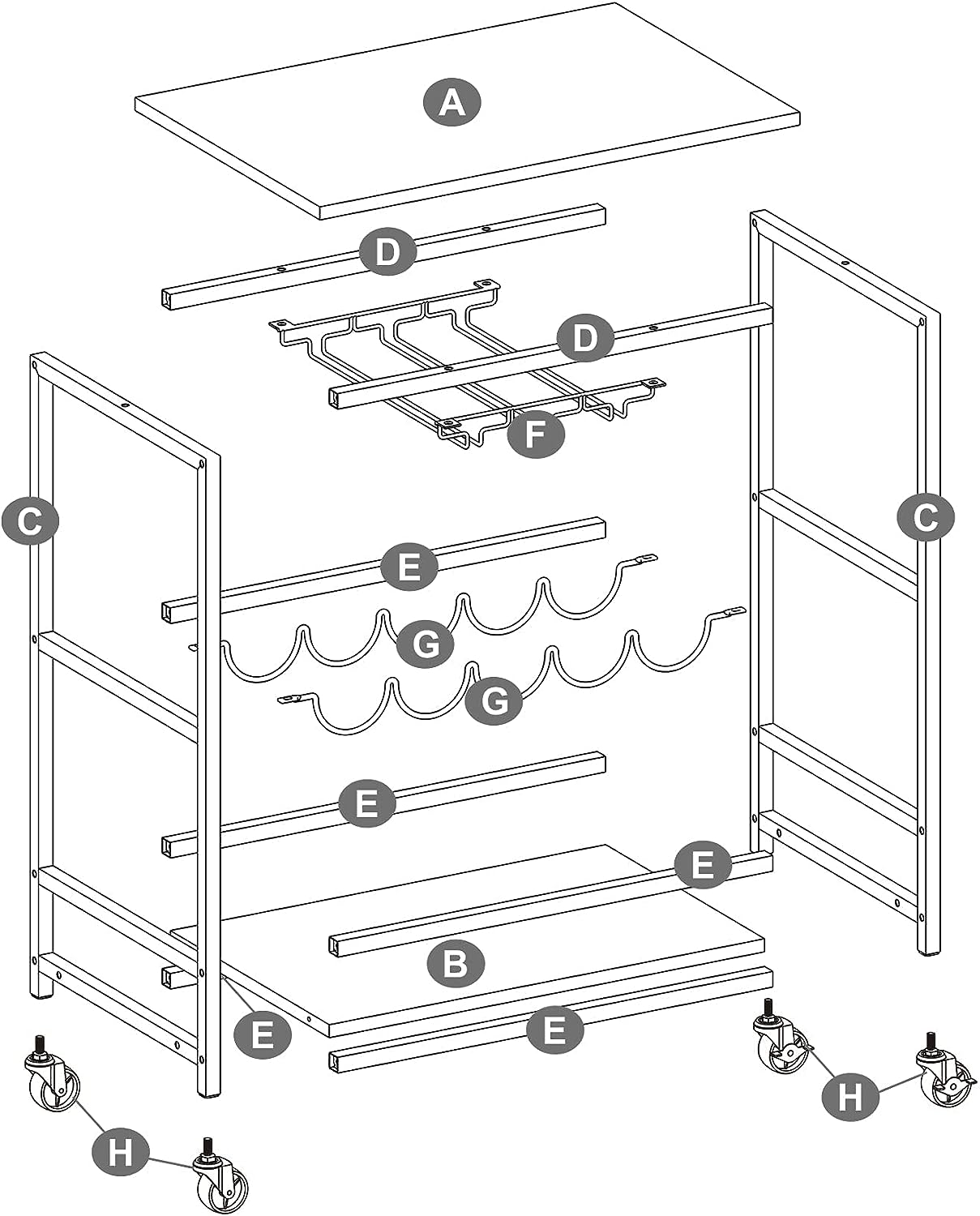 A
D
D
F
C
C
E
G
G
E
E
B
E
E
H
H