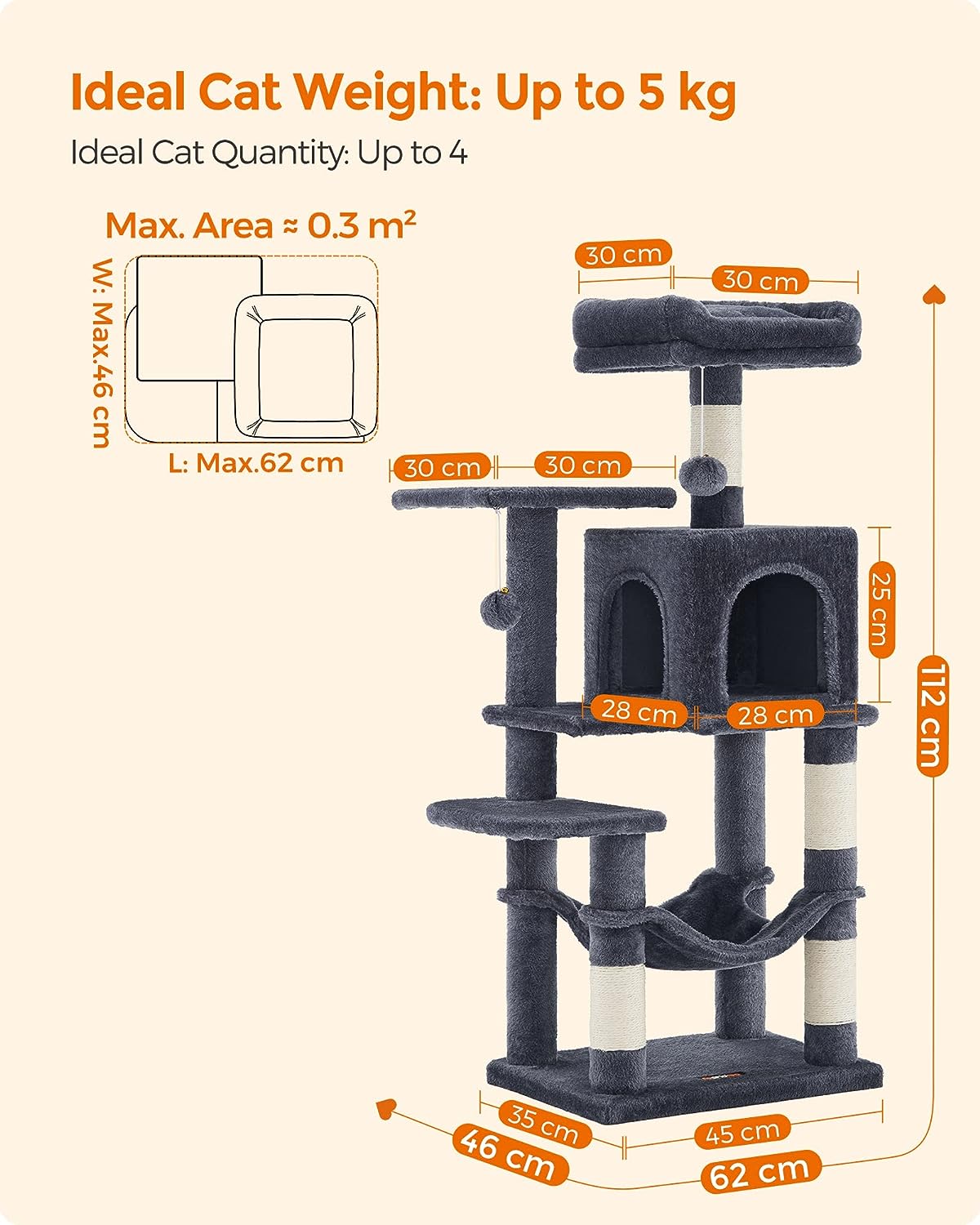 Ideal Cat Weight: Up to 5 kg

Ideal Cat Quantity: Up to 4

Max. Area ≈ 0.3 m²

W: Max.46 cm

L: Max.62 cm

30 cm

30 cm

30 cm

30 cm

25 cm

28 cm

28 cm

112 cm

35 cm

45 cm

46 cm

62 cm