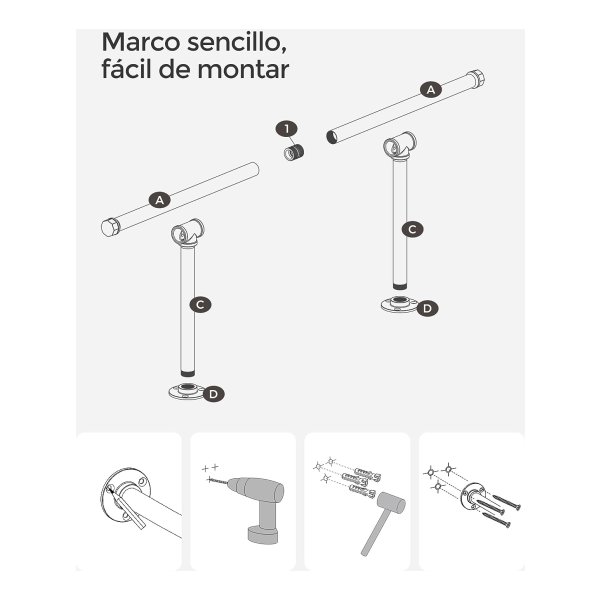 Marco sencillo, fácil de montar

A

1

A

C

C

D

D