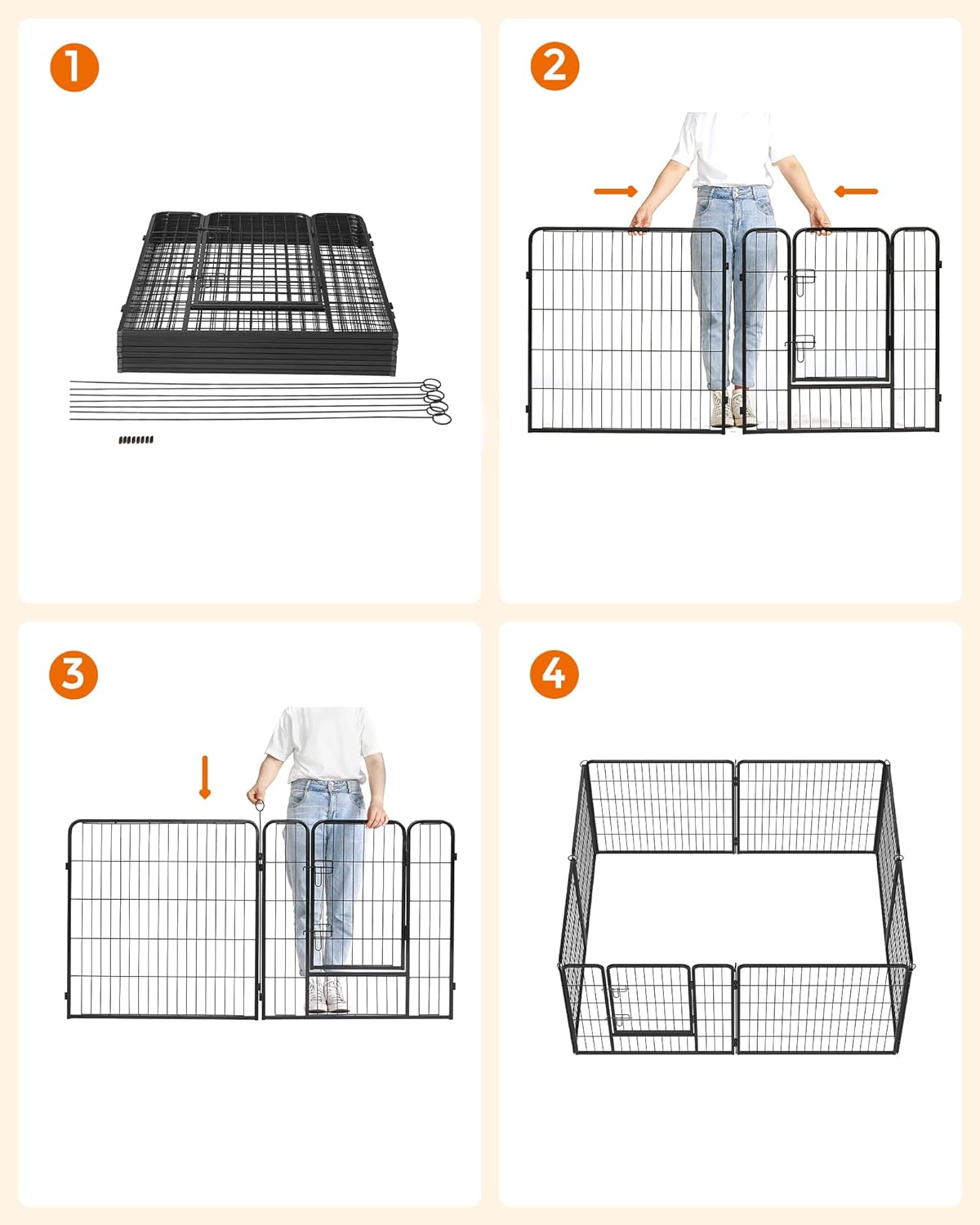 1

2

3

4