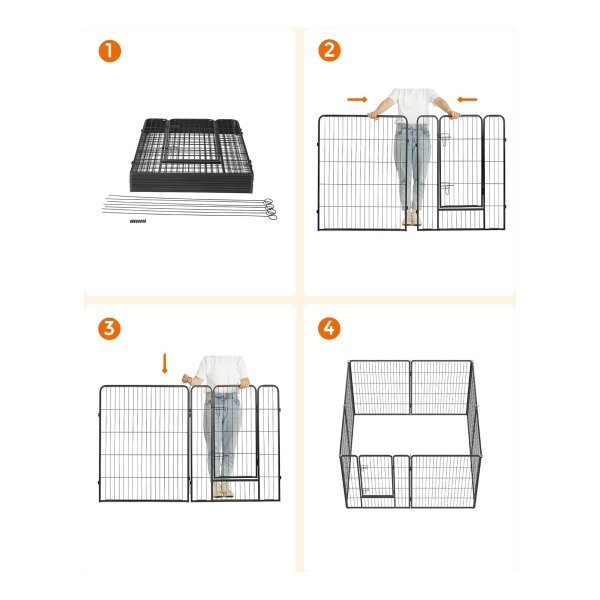 1

2

3

4