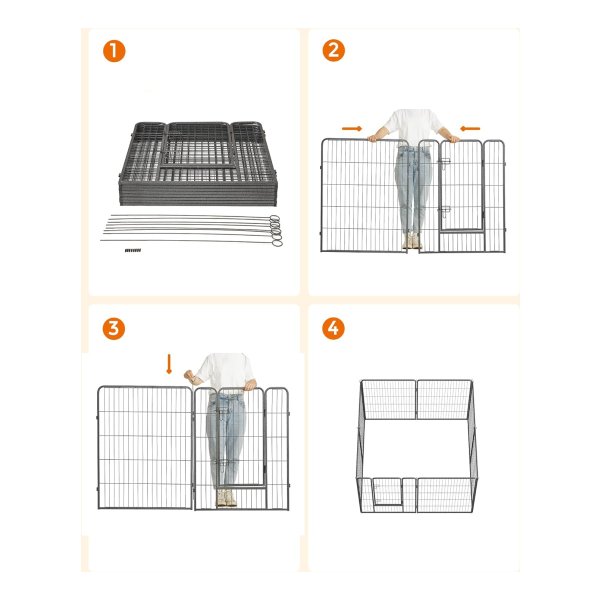 1

2

3

4