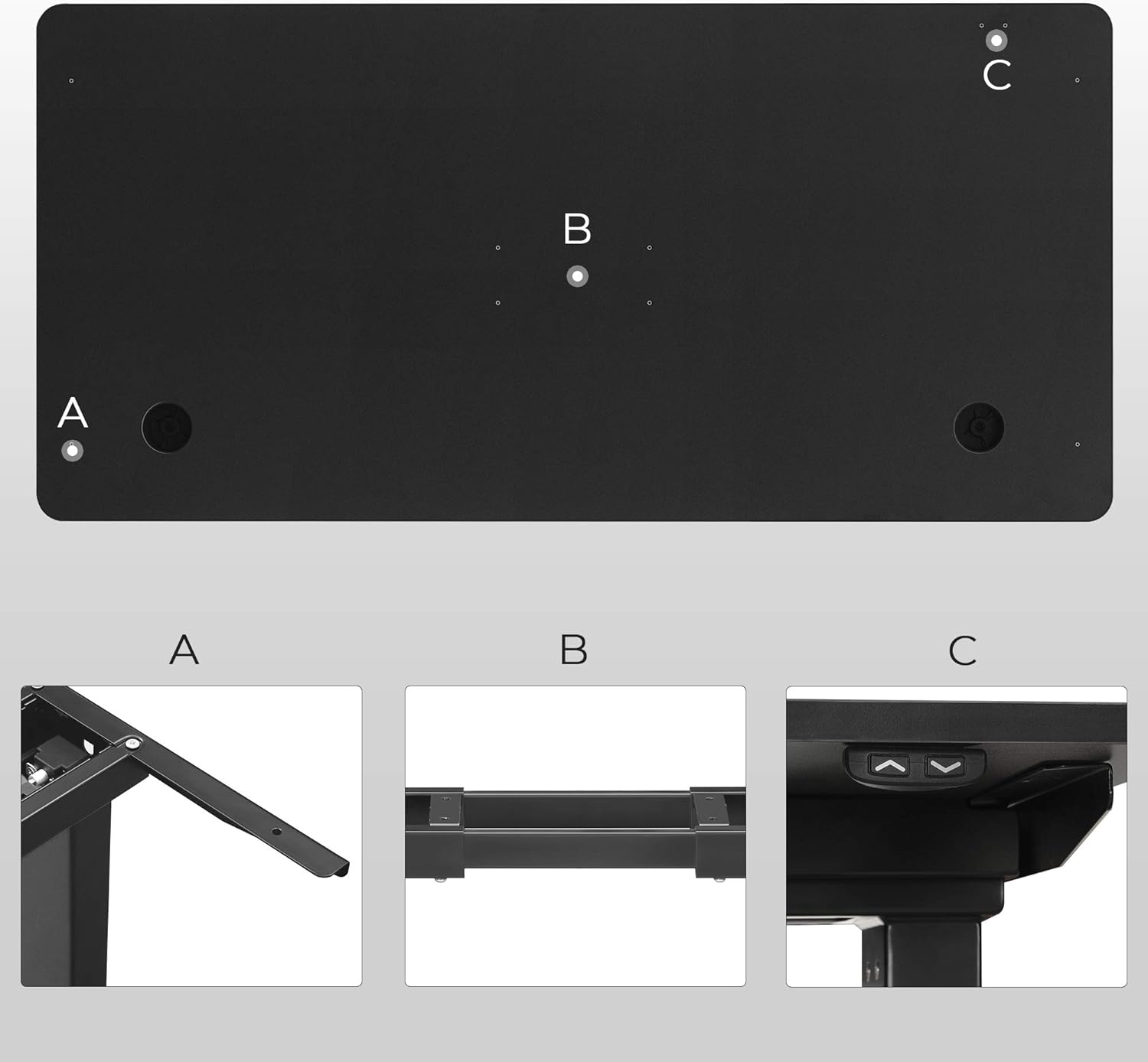 C

B

A

A

B

C