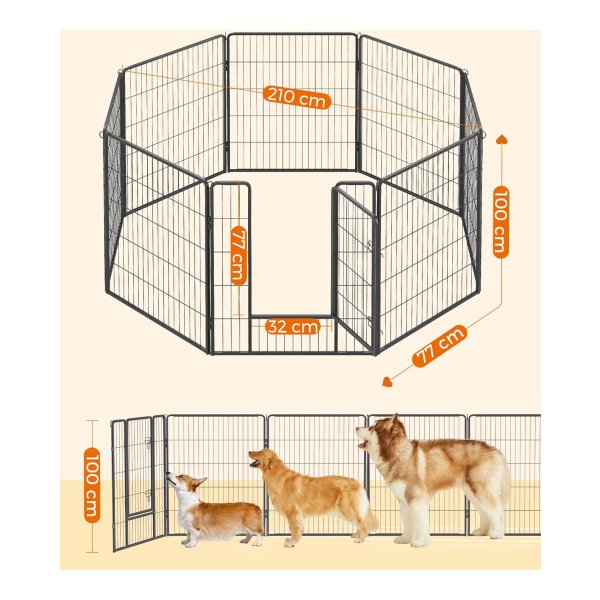 210 cm

100 cm

77 cm

32 cm

77 cm

100 cm