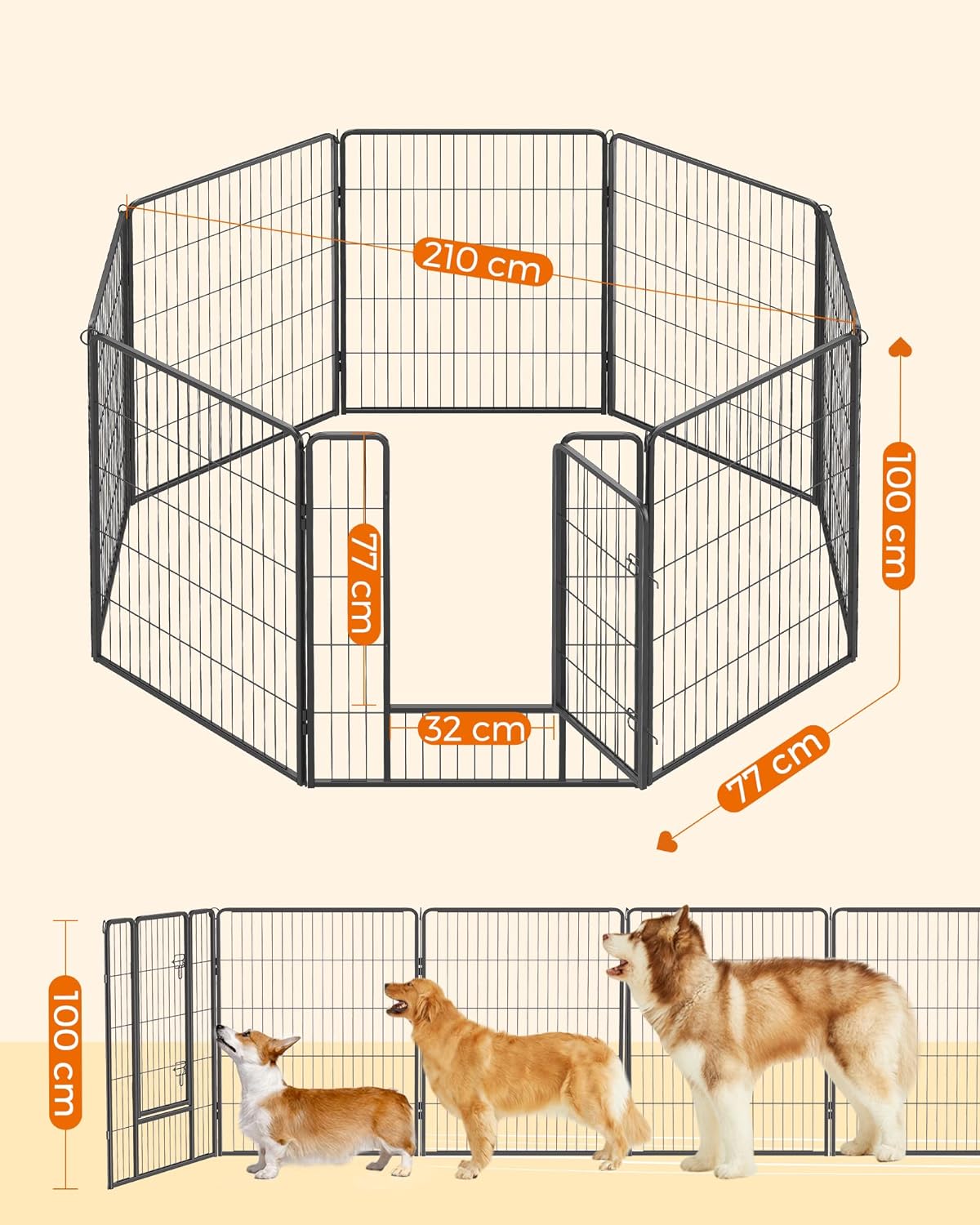 210 cm

100 cm

77 cm

32 cm

77 cm

100 cm