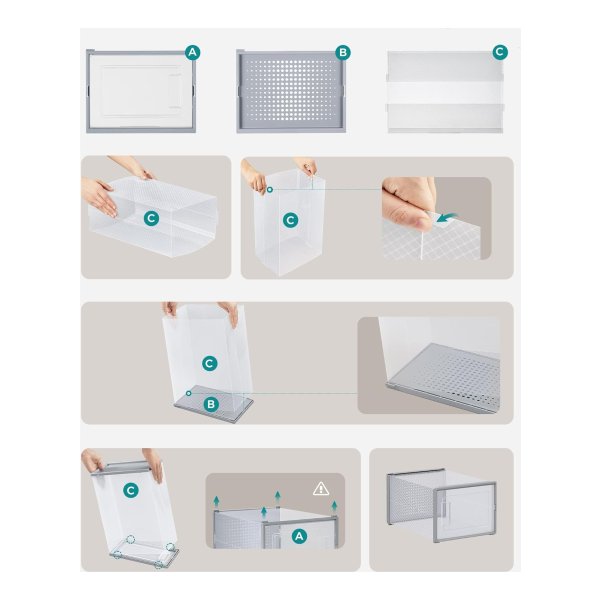 A
B
C
C
C
C
B
C
A