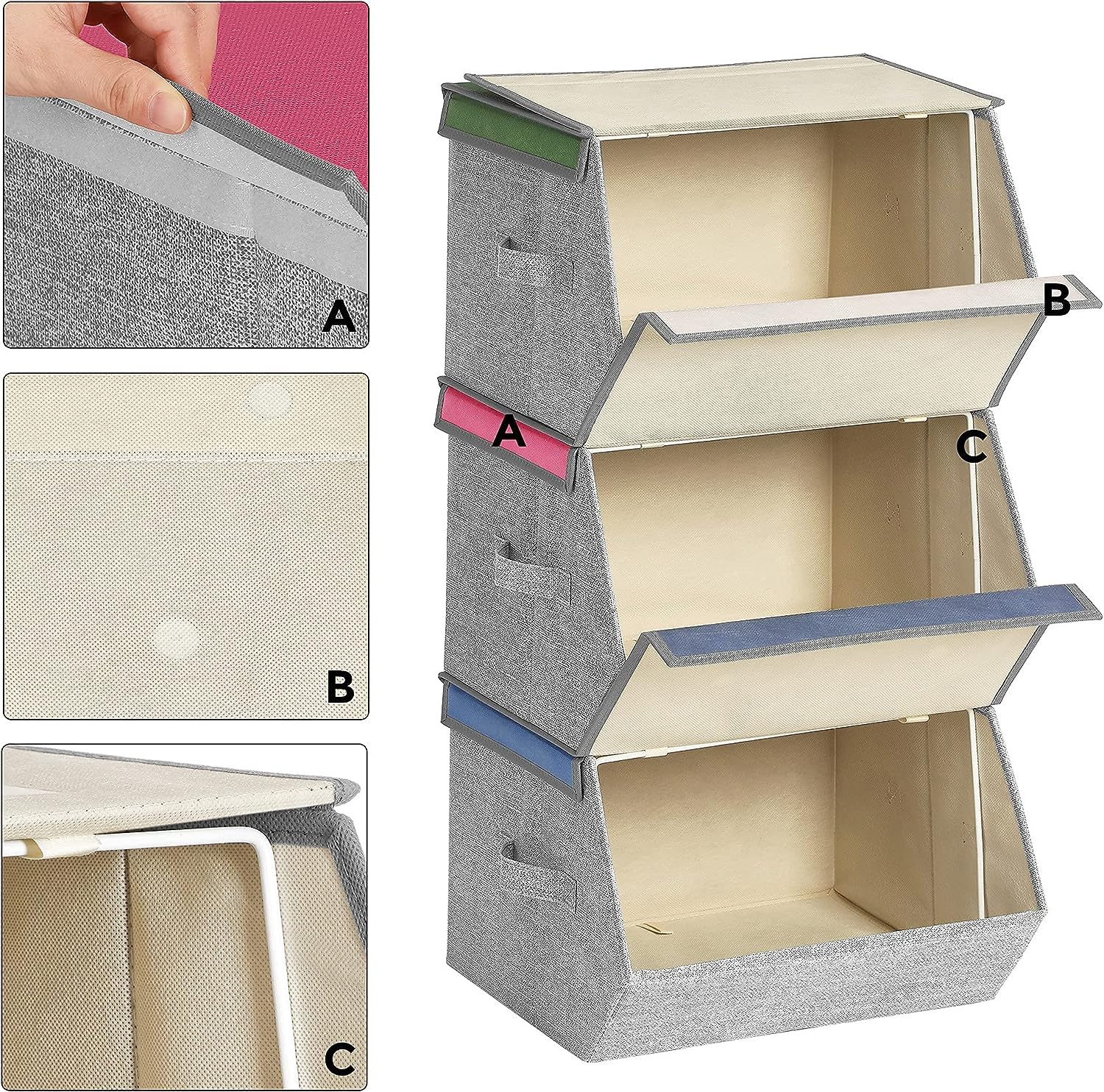 A

B

C

B

A

C