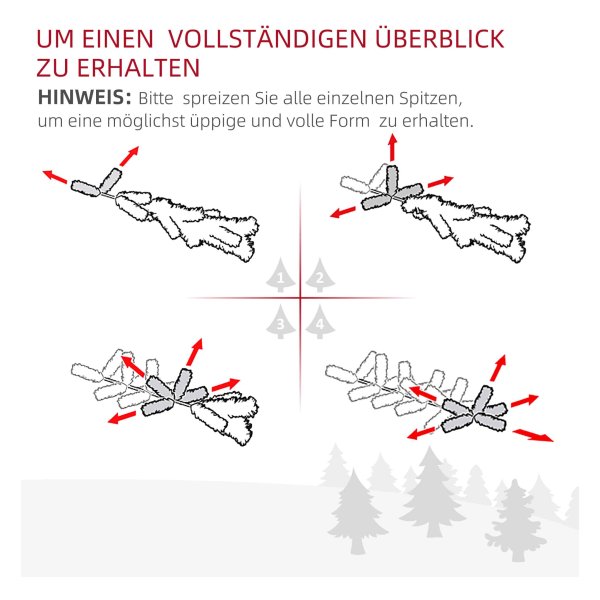 UM EINEN VOLLSTÄNDIGEN ÜBERBLICK ZU ERHALTEN

HINWEIS: Bitte spreizen Sie alle einzelnen Spitzen, um eine möglichst üppige und volle Form zu erhalten.

1 2 3 4