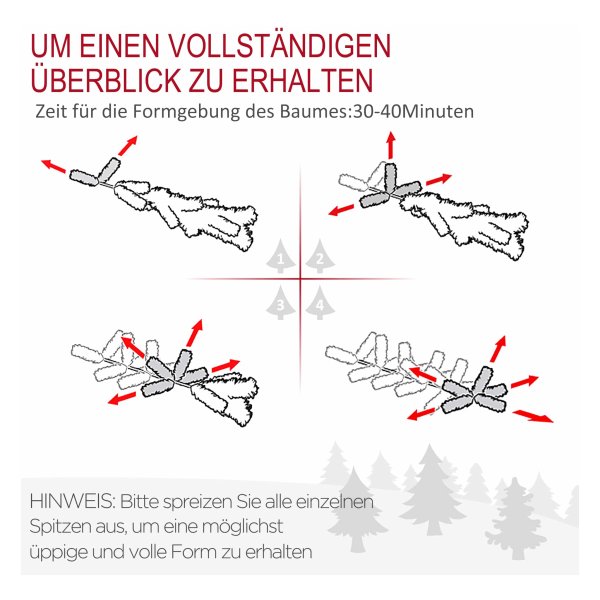 UM EINEN VOLLSTÄNDIGEN ÜBERBLICK ZU ERHALTEN

Zeit für die Formgebung des Baumes:30-40Minuten

1 2 3 4

HINWEIS: Bitte spreizen Sie alle einzelnen Spitzen aus, um eine möglichst üppige und volle Form zu erhalten