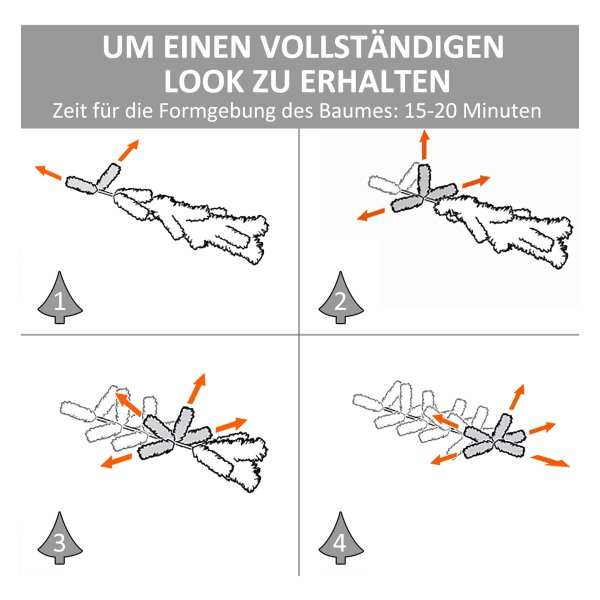 UM EINEN VOLLSTÄNDIGEN LOOK ZU ERHALTEN
Zeit für die Formgebung des Baumes: 15-20 Minuten

1

2

3

4