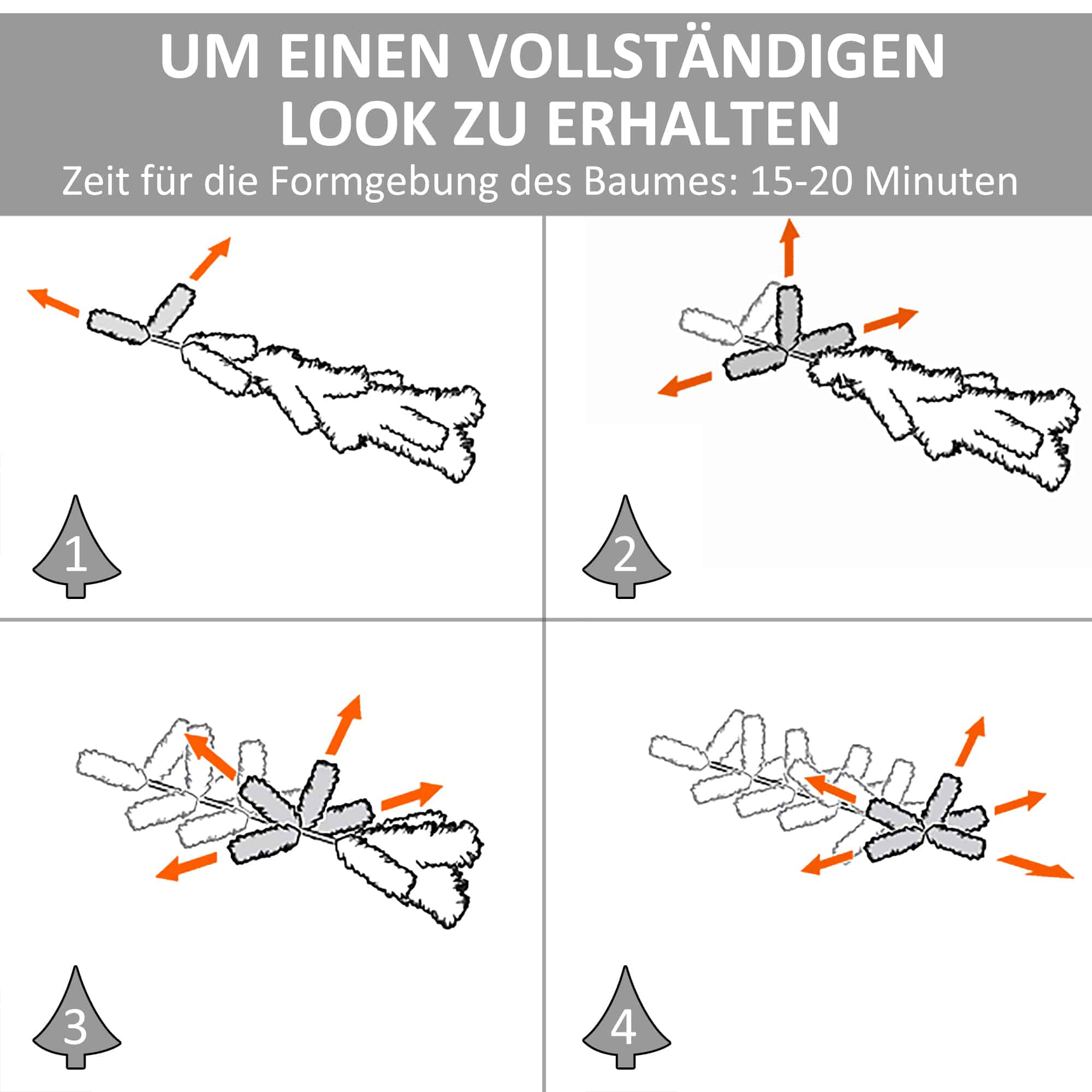 UM EINEN VOLLSTÄNDIGEN LOOK ZU ERHALTEN

Zeit für die Formgebung des Baumes: 15-20 Minuten

1

2

3

4