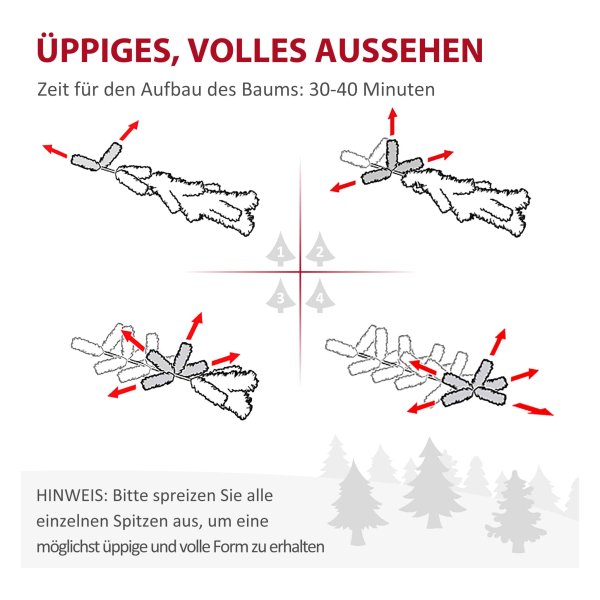 ÜPPIGES, VOLLES AUSSEHEN

Zeit für den Aufbau des Baums: 30-40 Minuten

1 2 3 4

HINWEIS: Bitte spreizen Sie alle einzelnen Spitzen aus, um eine möglichst üppige und volle Form zu erhalten