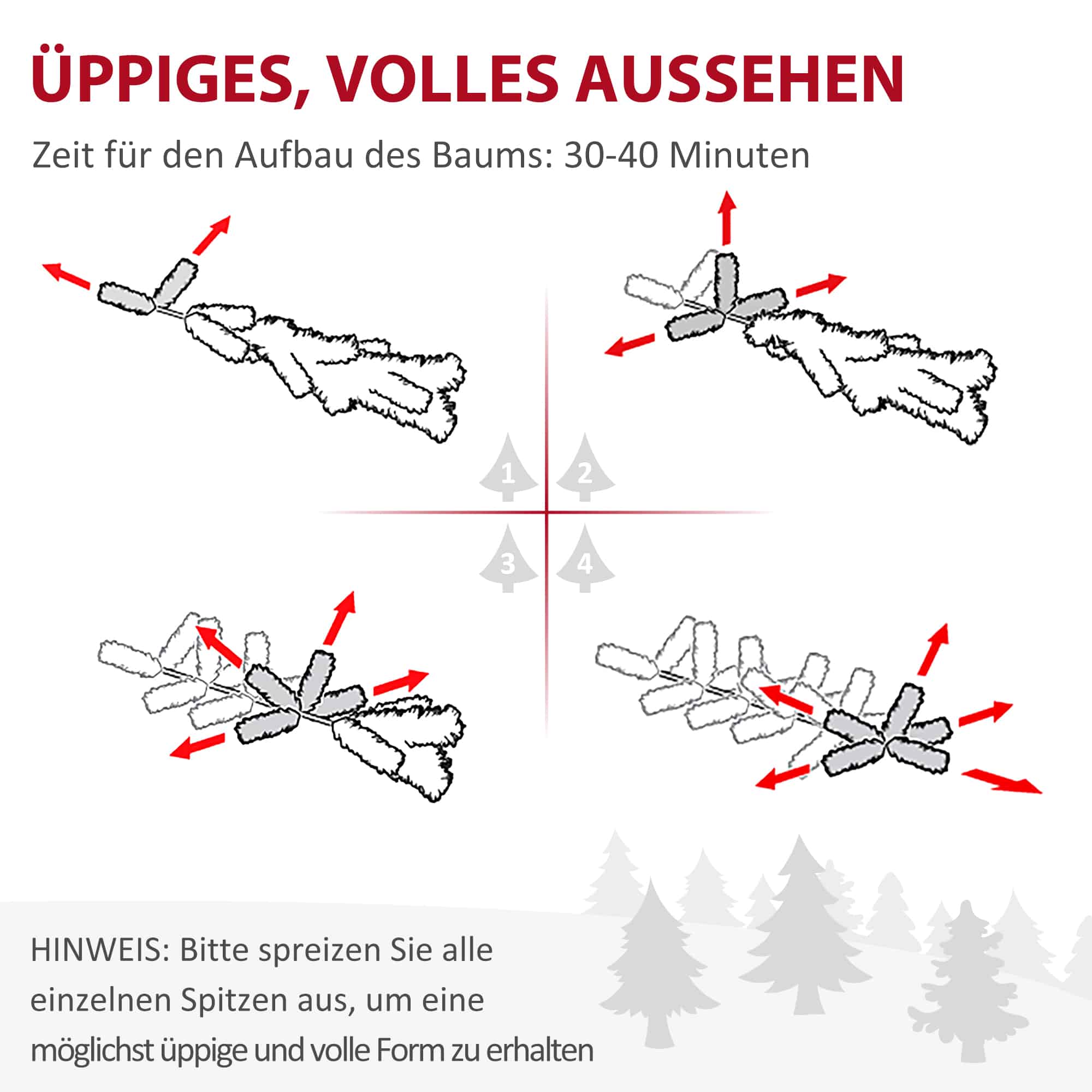 ÜPPIGES, VOLLES AUSSEHEN

Zeit für den Aufbau des Baums: 30-40 Minuten

1
2
3
4

HINWEIS: Bitte spreizen Sie alle einzelnen Spitzen aus, um eine möglichst üppige und volle Form zu erhalten