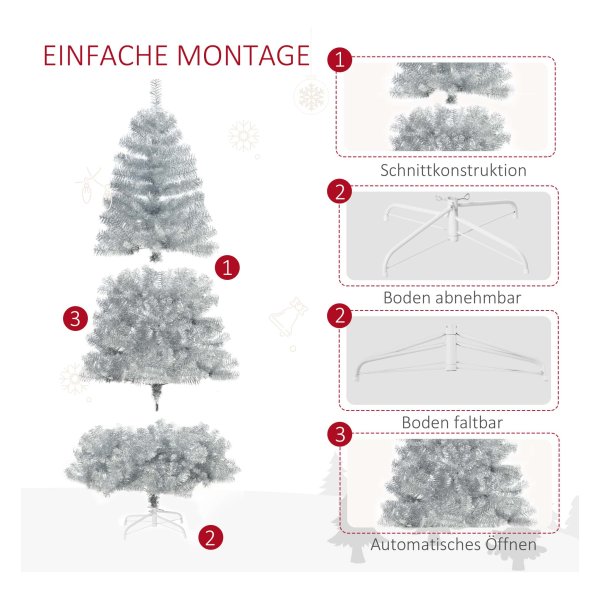 EINFACHE MONTAGE

1

3

2

1

Schnittkonstruktion

2

Boden abnehmbar

2

Boden faltbar

3

Automatisches Öffnen