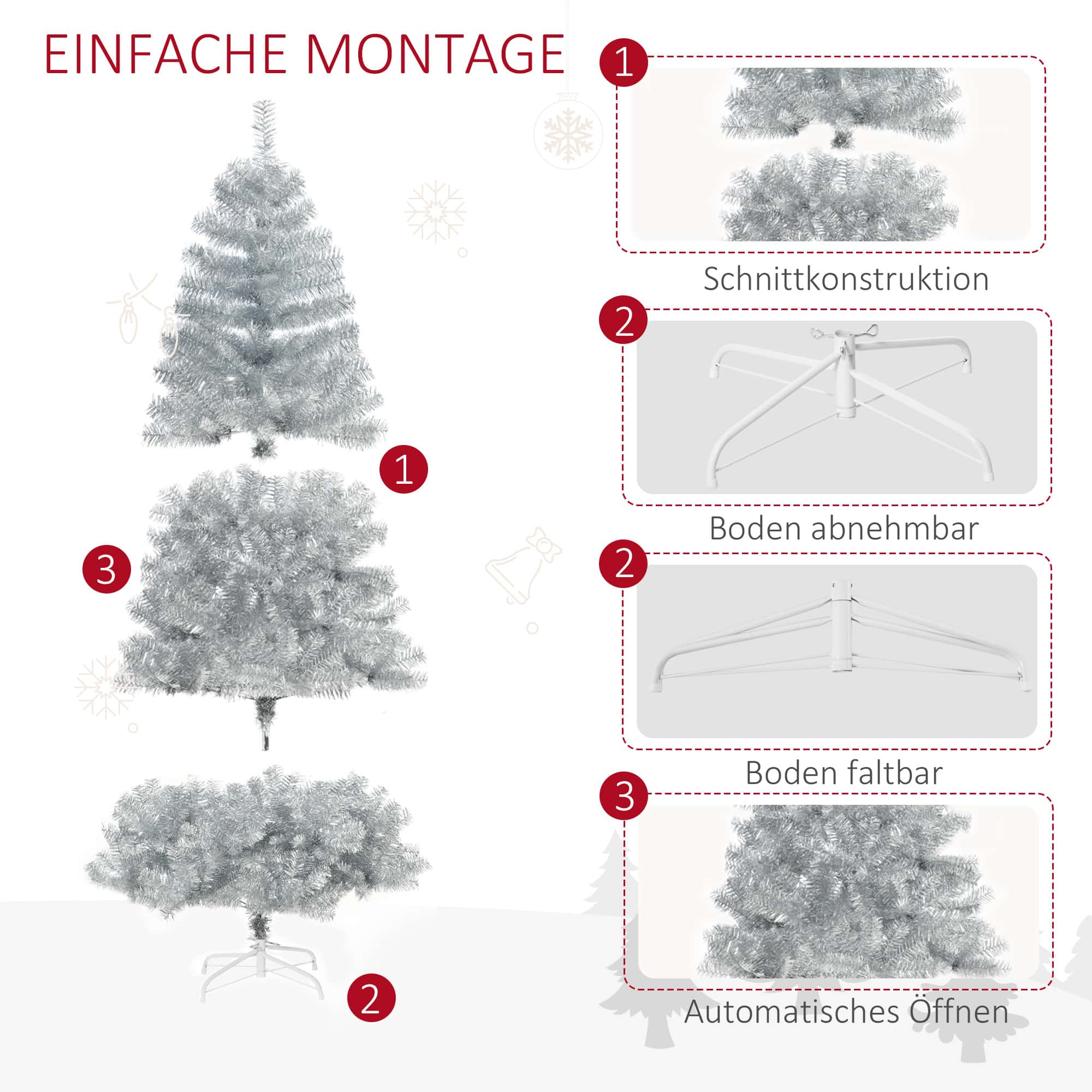 EINFACHE MONTAGE

1

3

2

1

Schnittkonstruktion

2

Boden abnehmbar

2

Boden faltbar

3

Automatisches Öffnen