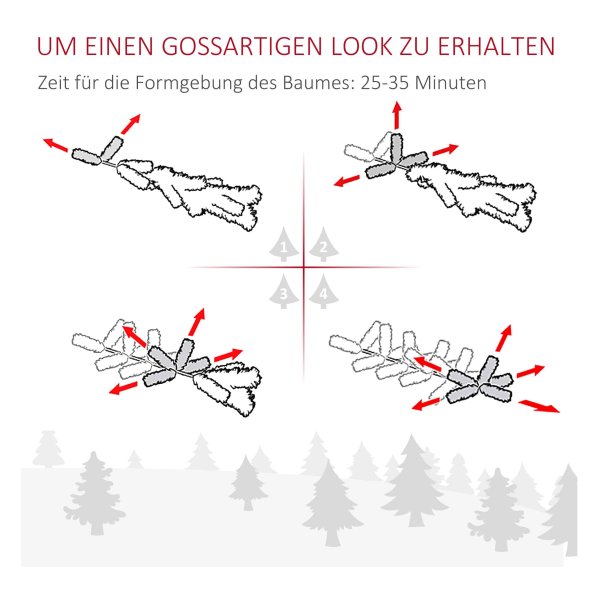 UM EINEN GOSSARTIGEN LOOK ZU ERHALTEN

Zeit für die Formgebung des Baumes: 25-35 Minuten

1
2
3
4