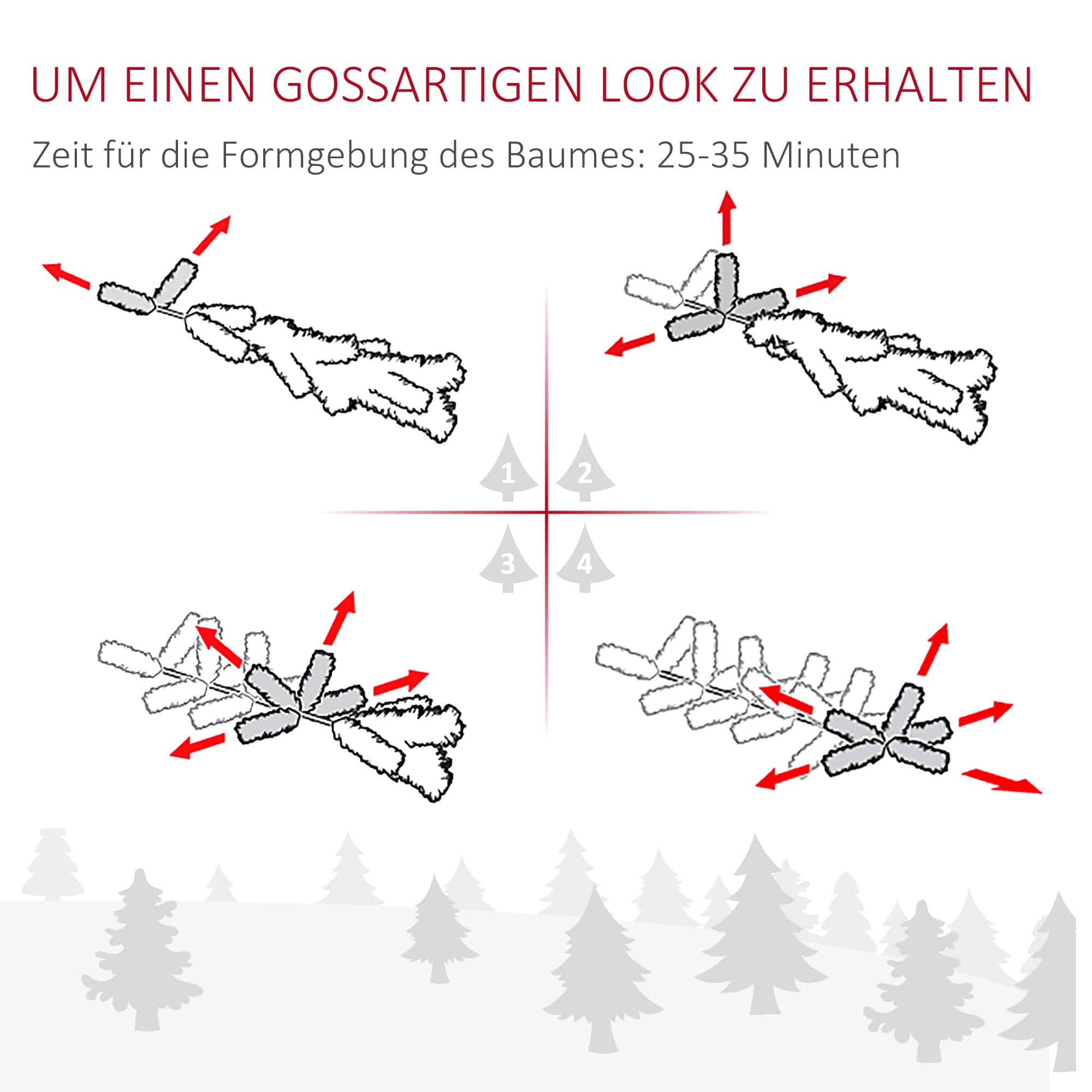 UM EINEN GOSSARTIGEN LOOK ZU ERHALTEN

Zeit für die Formgebung des Baumes: 25-35 Minuten

1

2

3

4