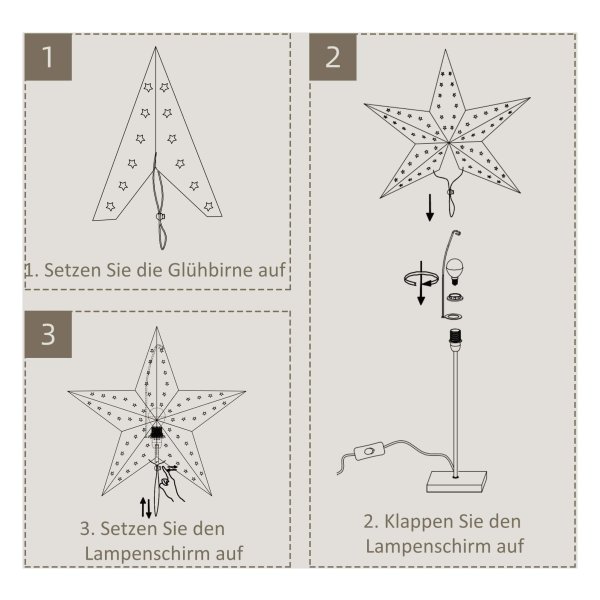 1

1. Setzen Sie die Glühbirne auf

2

2. Klappen Sie den Lampenschirm auf

3

3. Setzen Sie den Lampenschirm auf