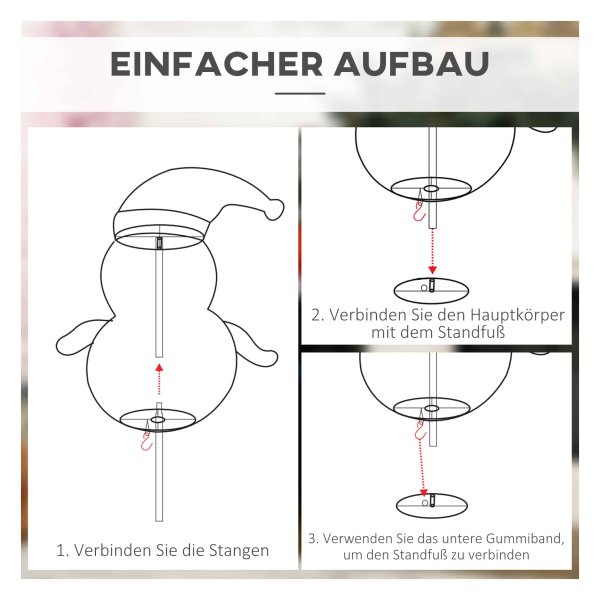 EINFACHER AUFBAU

1. Verbinden Sie die Stangen

2. Verbinden Sie den Hauptkörper mit dem Standfuß

3. Verwenden Sie das untere Gummiband, um den Standfuß zu verbinden