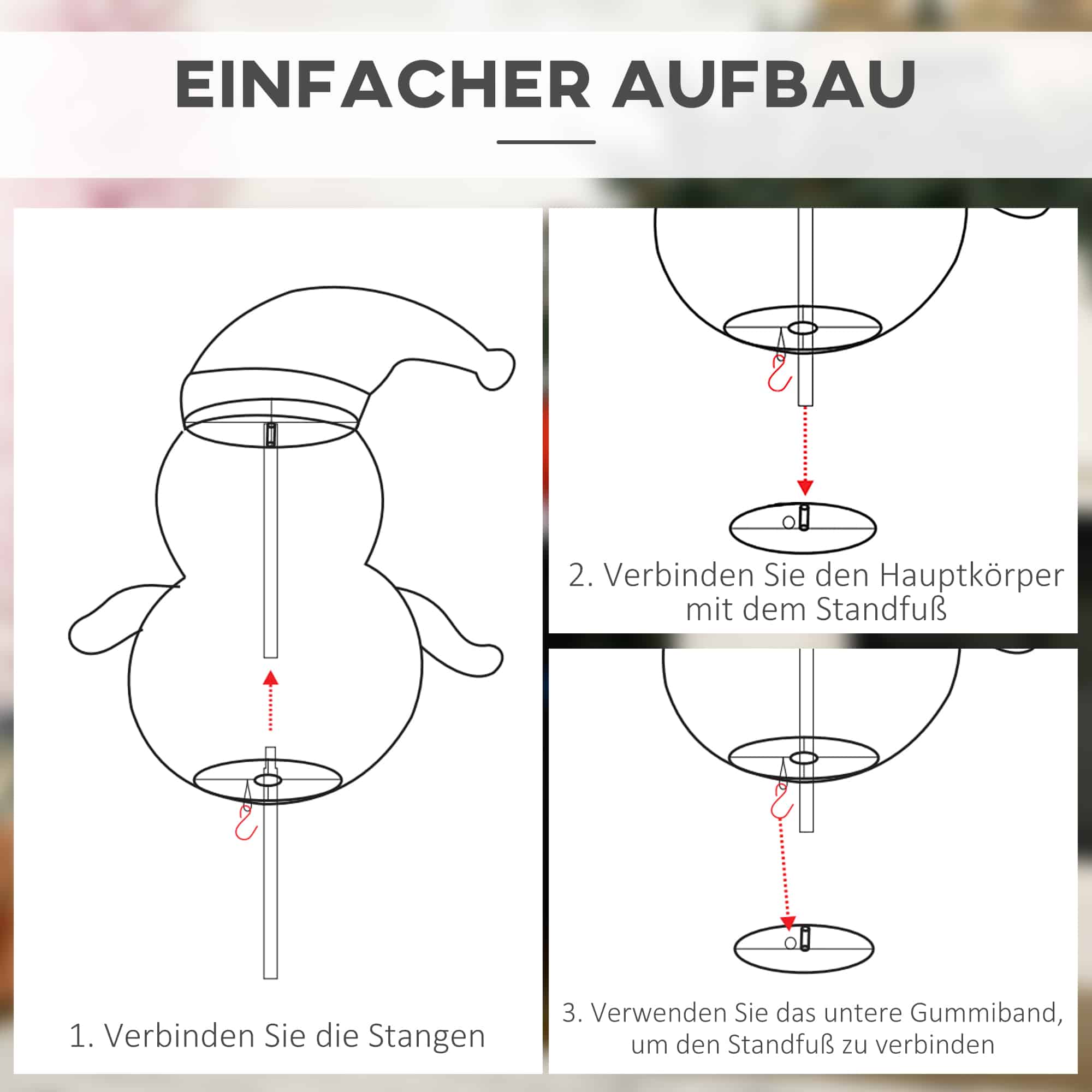 EINFACHER AUFBAU

1. Verbinden Sie die Stangen

2. Verbinden Sie den Hauptkörper mit dem Standfuß

3. Verwenden Sie das untere Gummiband, um den Standfuß zu verbinden