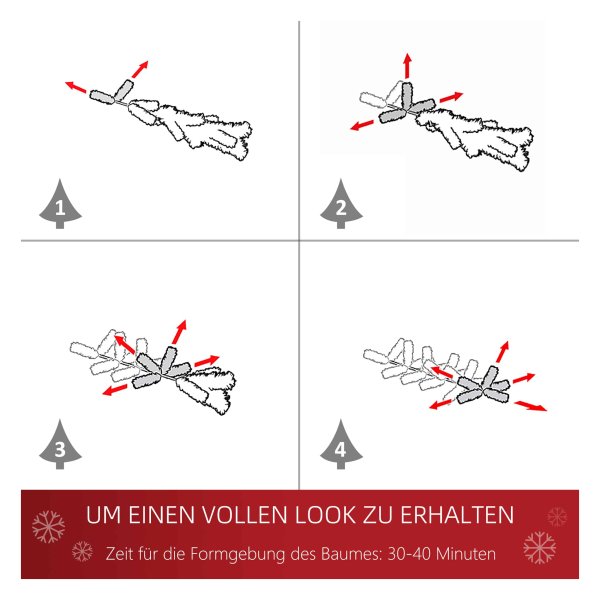 1

2

3

4

UM EINEN VOLLEN LOOK ZU ERHALTEN

Zeit für die Formgebung des Baumes: 30-40 Minuten