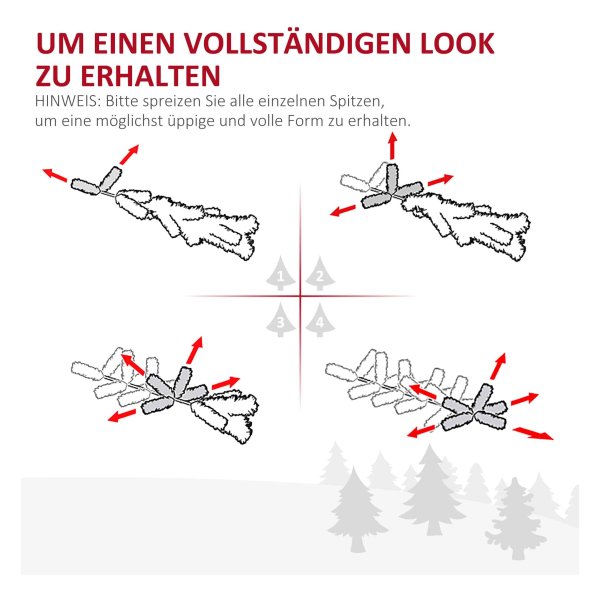 UM EINEN VOLLSTÄNDIGEN LOOK ZU ERHALTEN

HINWEIS: Bitte spreizen Sie alle einzelnen Spitzen, um eine möglichst üppige und volle Form zu erhalten.

1
2
3
4